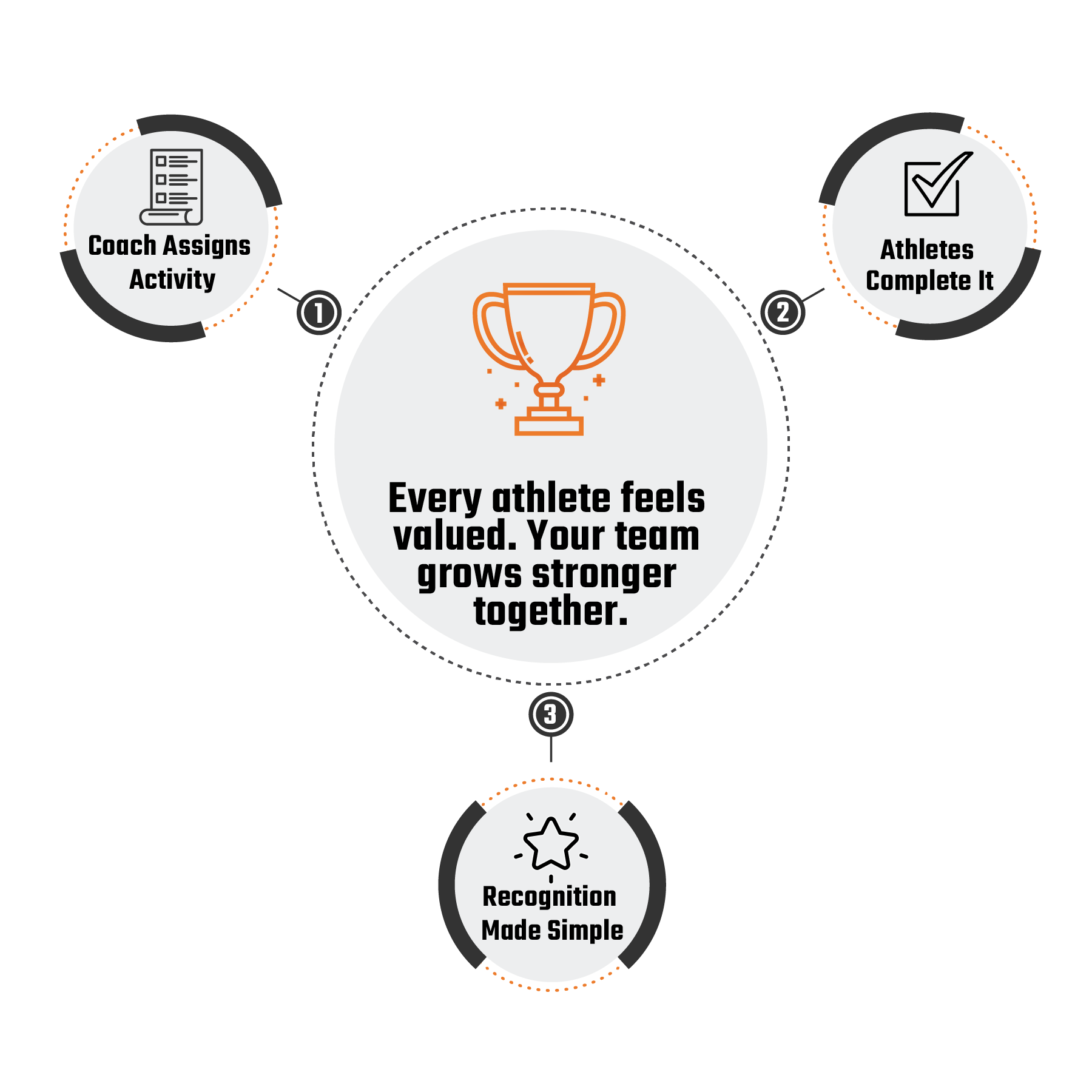 Coach Assigns Activity

1

Athletes Complete It

2

Every athlete feels valued. Your team grows stronger together.

3

Recognition Made Simple