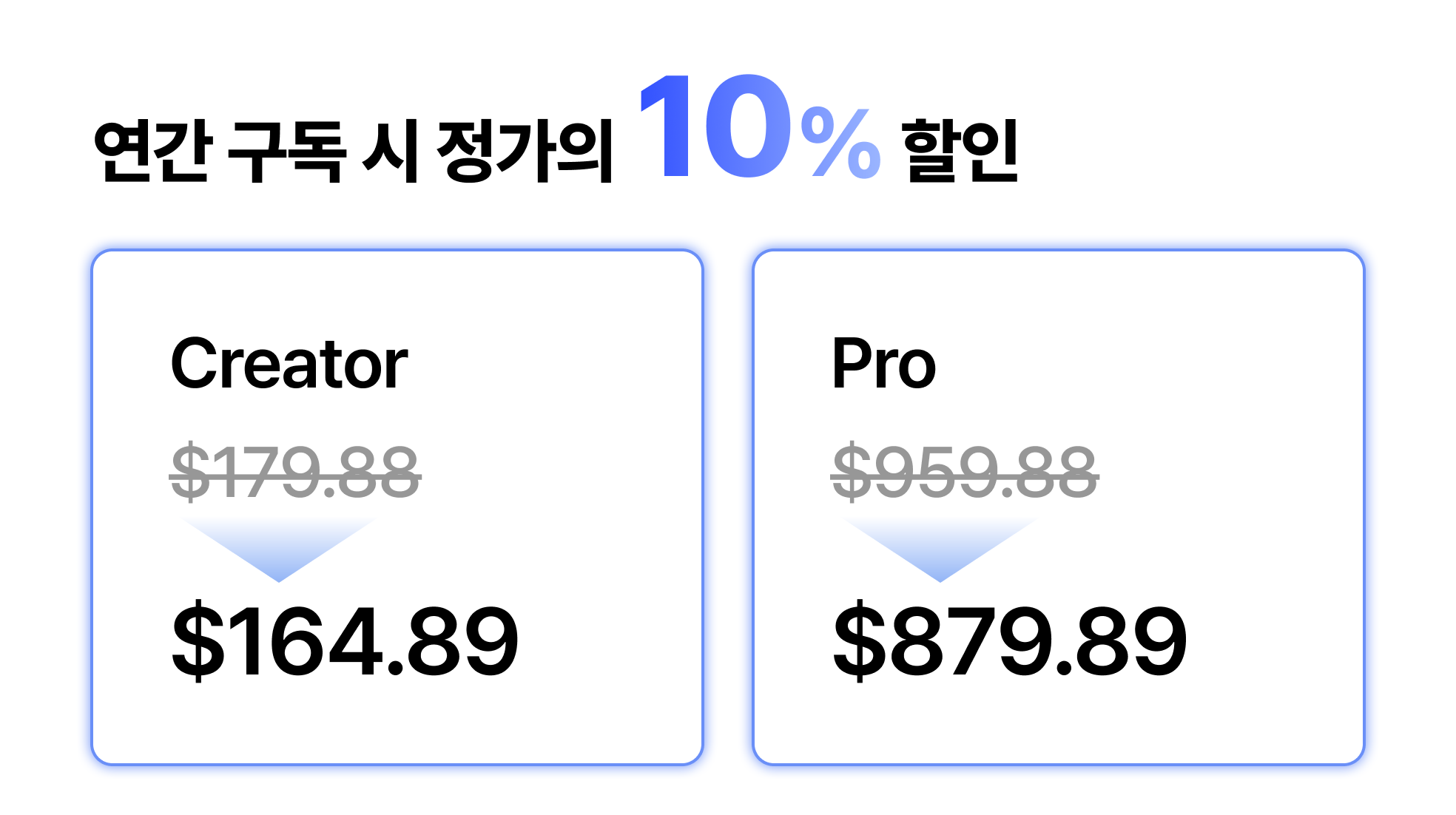 연간 구독 시 정가의 10% 할인

Creator

$179.88

$164.89

Pro

$959.88

$879.89