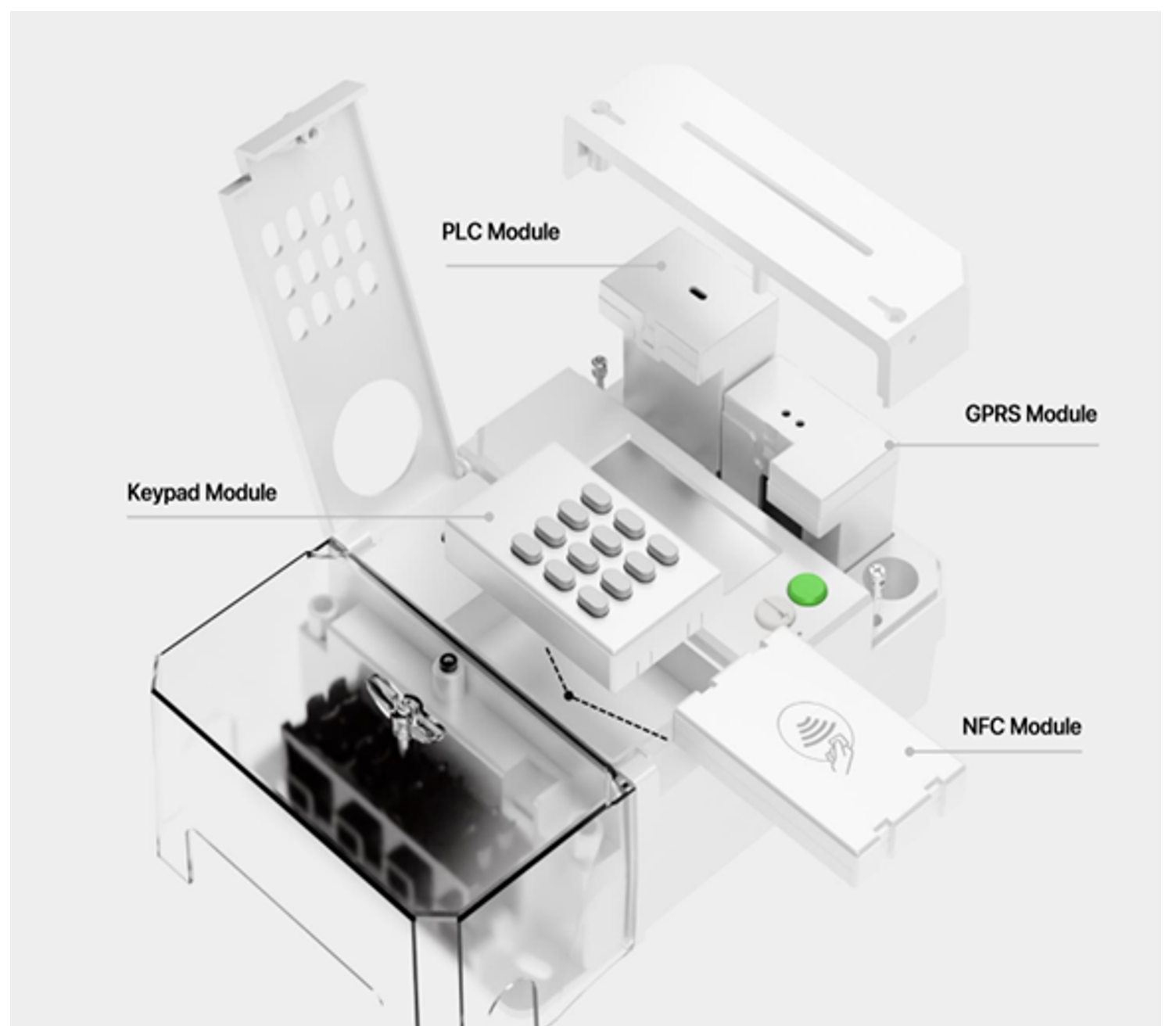 PLC Module

GPRS Module

Keypad Module

NFC Module