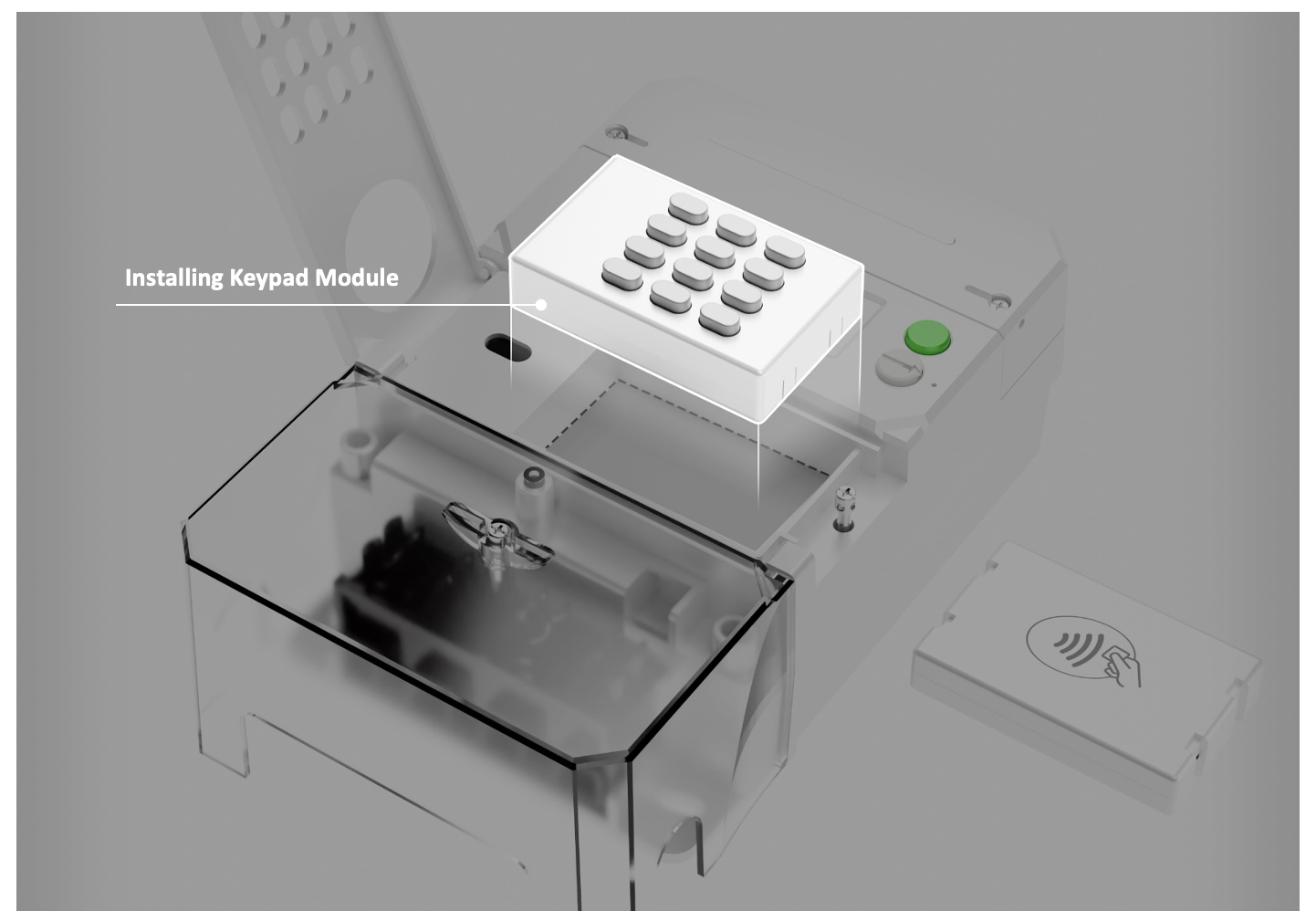 Installing Keypad Module