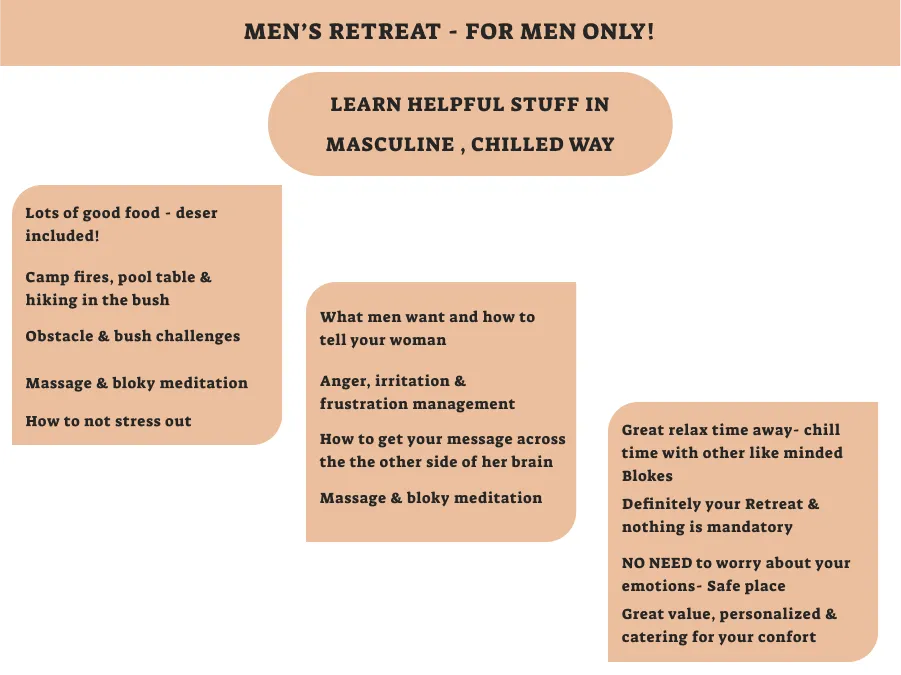 MEN'S RETREAT - FOR MEN ONLY!

LEARN HELPFUL STUFF IN MASCULINE , CHILLED WAY

Lots of good food - deser included!

Camp fires, pool table & hiking in the bush

Obstacle & bush challenges

Massage & bloky meditation

How to not stress out

What men want and how to tell your woman

Anger, irritation & frustration management

How to get your message across the the other side of her brain

Massage & bloky meditation

Great relax time away- chill time with other like minded Blokes

Definitely your Retreat & nothing is mandatory

NO NEED to worry about your emotions- Safe place

Great value, personalized & catering for your confort