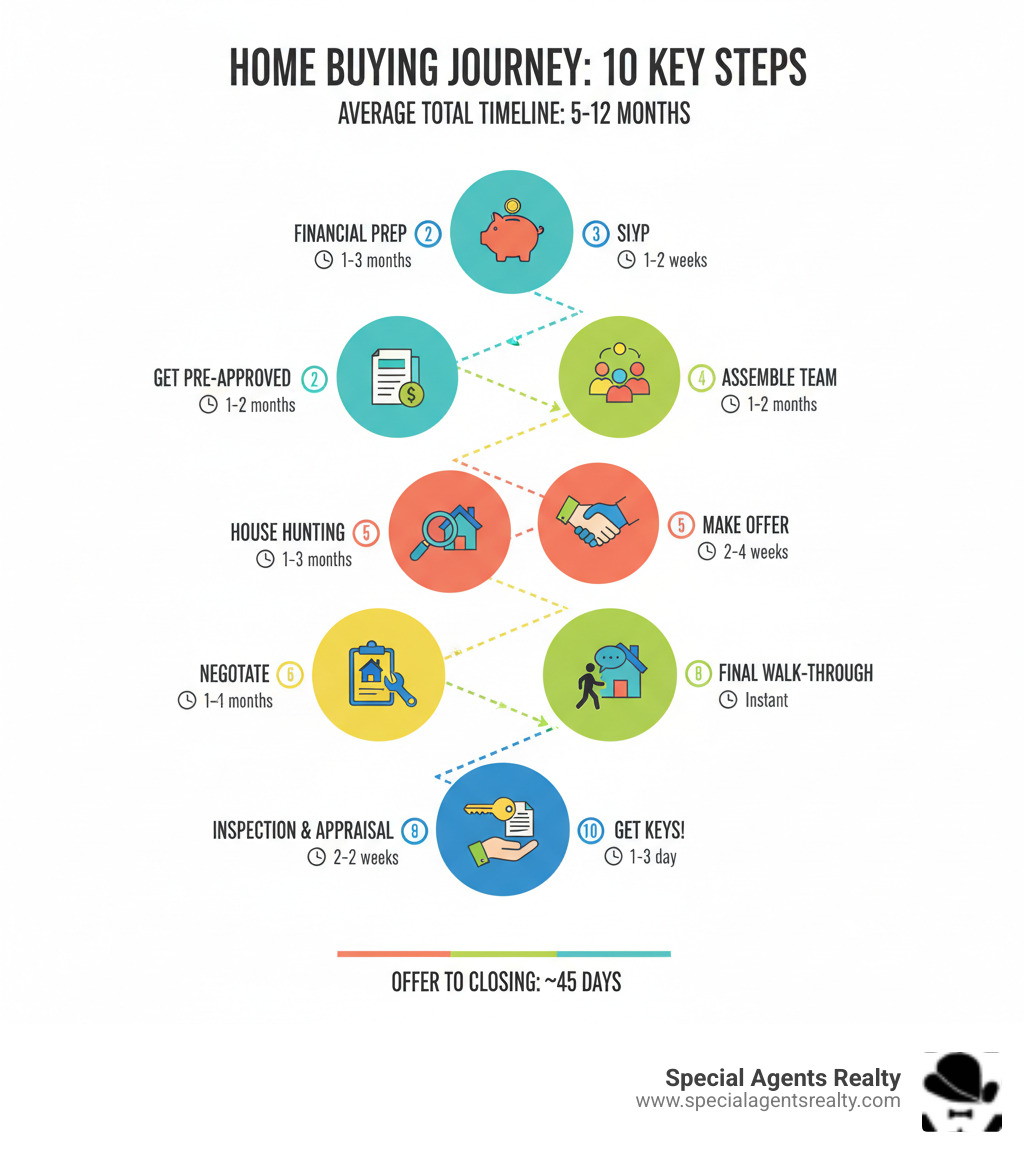 HOME BUYING JOURNEY: 10 KEY STEPS
AVERAGE TOTAL TIMELINE: 5-12 MONTHS

FINANCIAL PREP 2
1-3 months

3 SIYP
1-2 weeks

GET PRE-APPROVED 2
1-2 months

4 ASSEMBLE TEAM
1-2 months

HOUSE HUNTING 5
1-3 months

5 MAKE OFFER
2-4 weeks

NEGOTATE 6
1-1 months

8 FINAL WALK-THROUGH
Instant

INSPECTION & APPRAISAL 8
2-2 weeks

10 GET KEYS!
1-3 day

OFFER TO CLOSING: ~45 DAYS

Special Agents Realty
www.specialagentsrealty.com