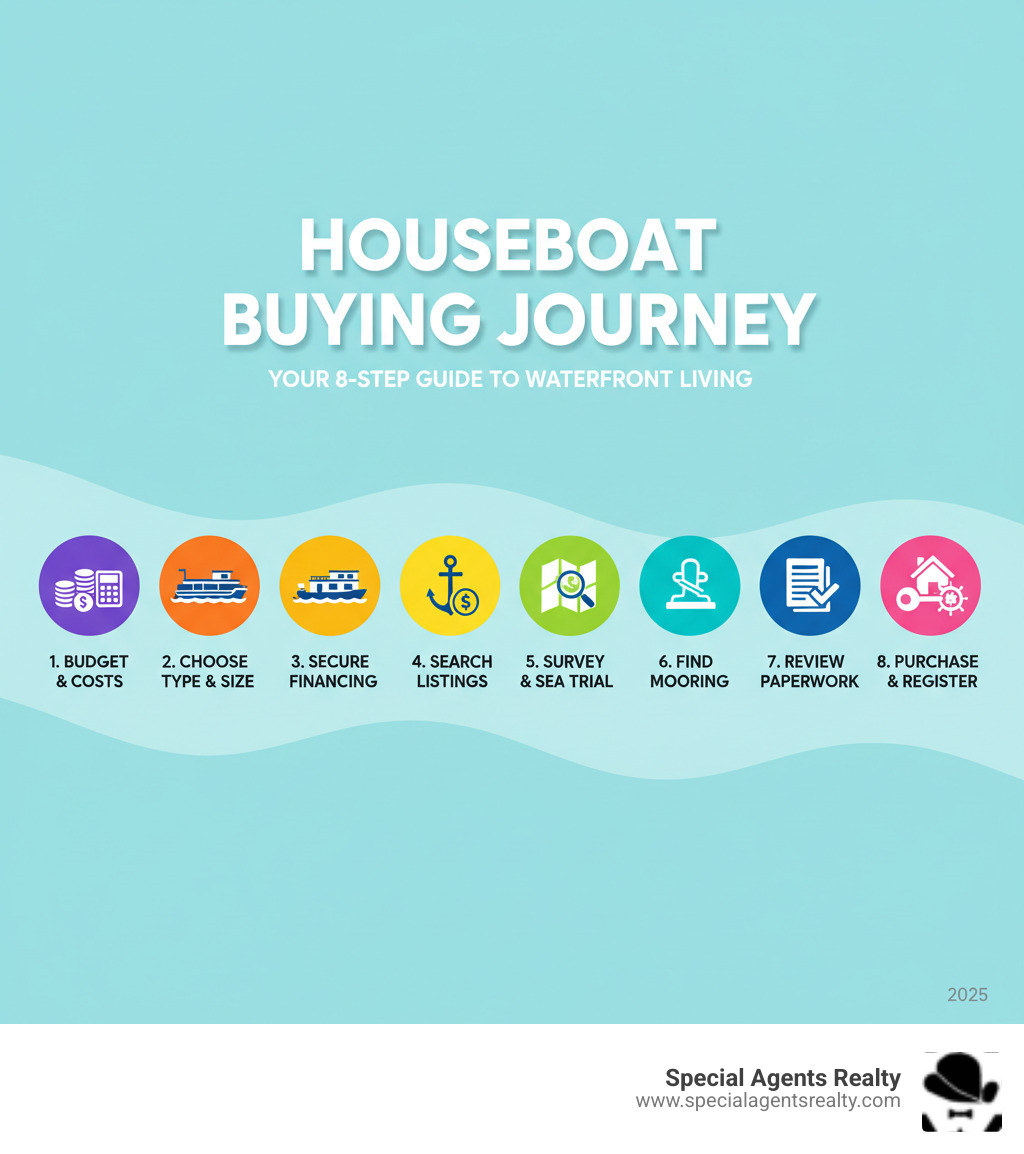 HOUSEBOAT BUYING JOURNEY

YOUR 8-STEP GUIDE TO WATERFRONT LIVING

1. BUDGET & COSTS

2. CHOOSE TYPE & SIZE

3. SECURE FINANCING

4. SEARCH LISTINGS

5. SURVEY & SEA TRIAL

6. FIND MOORING

7. REVIEW PAPERWORK

8. PURCHASE & REGISTER

2025

Special Agents Realty
www.specialagentsrealty.com