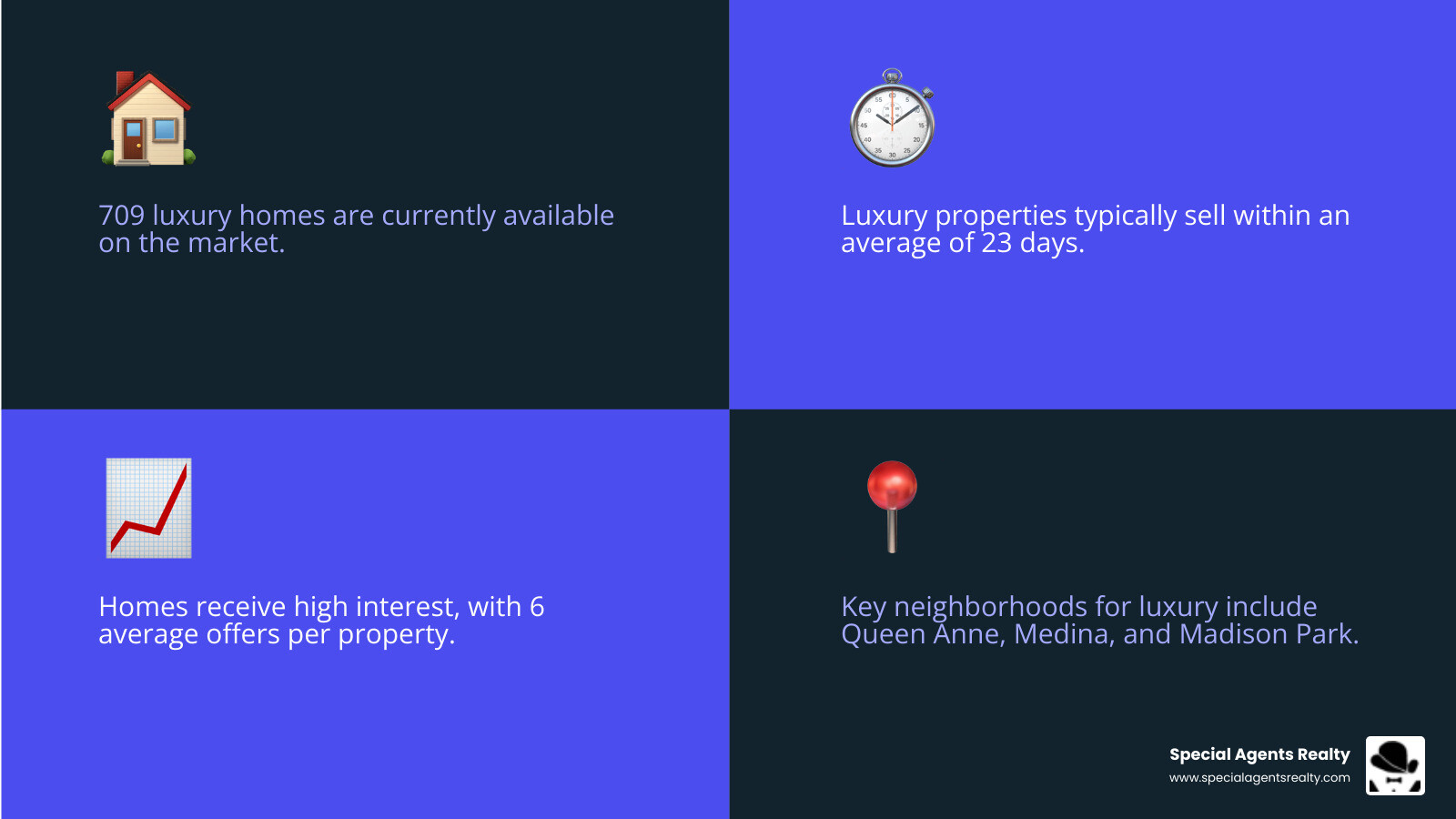 709 luxury homes are currently available on the market.

Luxury properties typically sell within an average of 23 days.

Homes receive high interest, with 6 average offers per property.

Key neighborhoods for luxury include Queen Anne, Medina, and Madison Park.

Special Agents Realty
www.specialagentsrealty.com