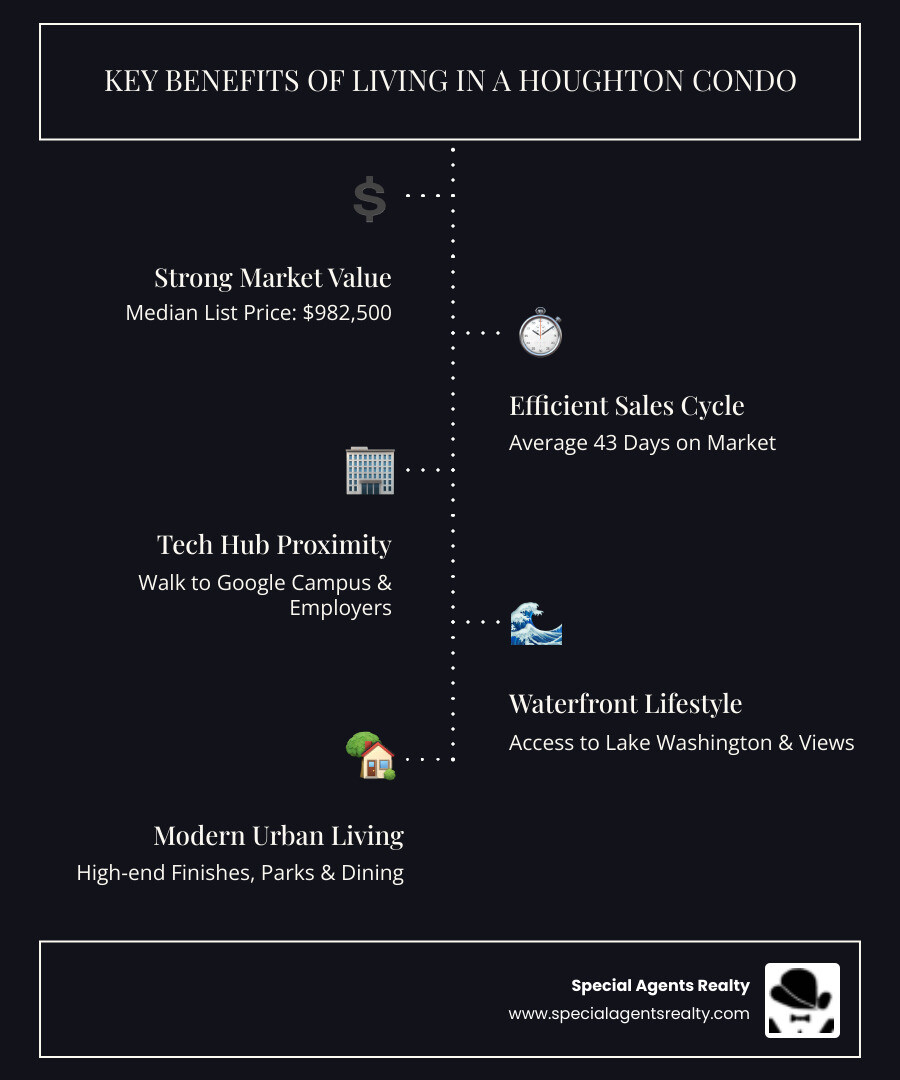 KEY BENEFITS OF LIVING IN A HOUGHTON CONDO

$

Strong Market Value
Median List Price: $982,500

Efficient Sales Cycle
Average 43 Days on Market

Tech Hub Proximity
Walk to Google Campus & Employers

Waterfront Lifestyle
Access to Lake Washington & Views

Modern Urban Living
High-end Finishes, Parks & Dining

Special Agents Realty
www.specialagentsrealty.com