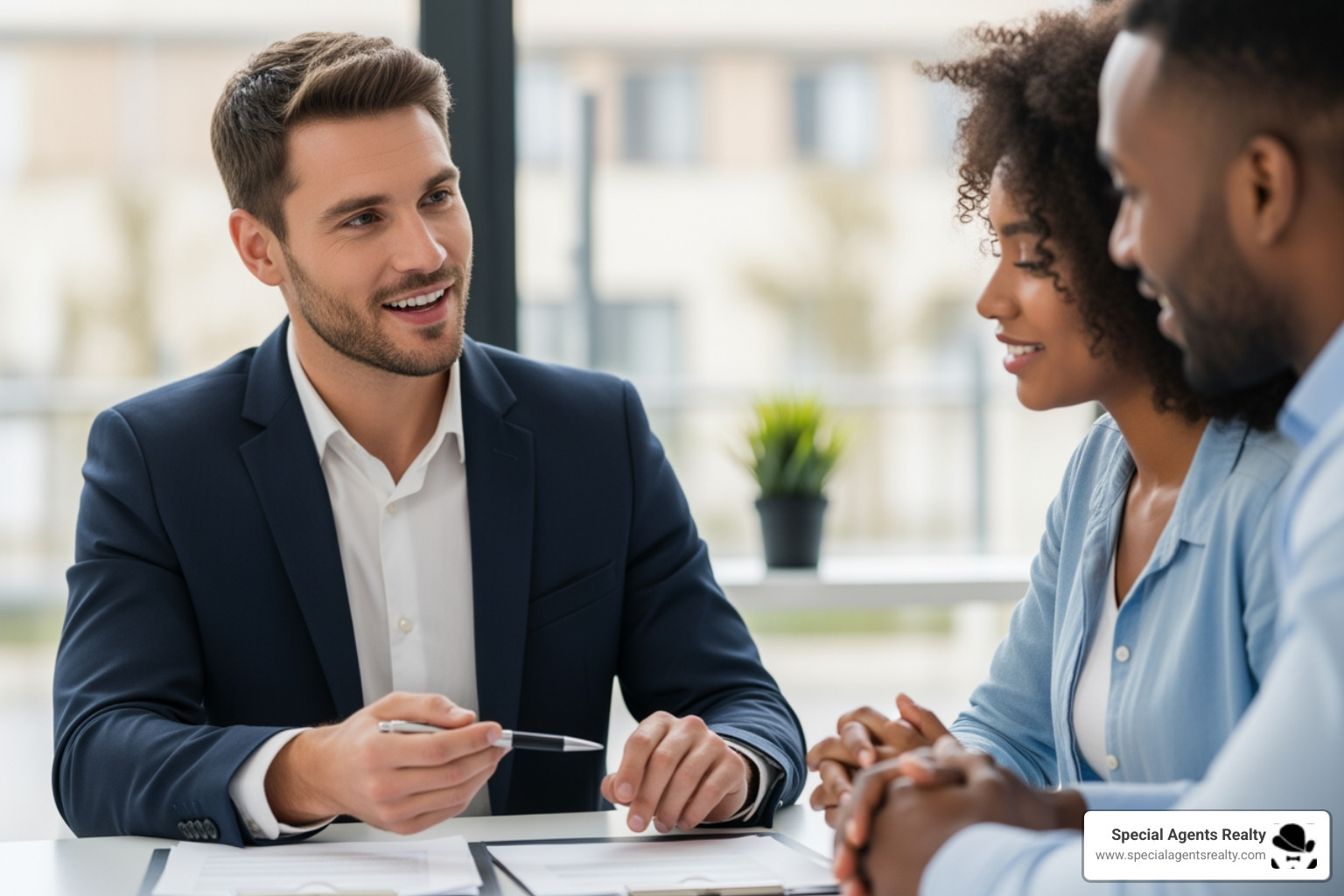 Special Agents Realty
www.specialagentsrealty.com