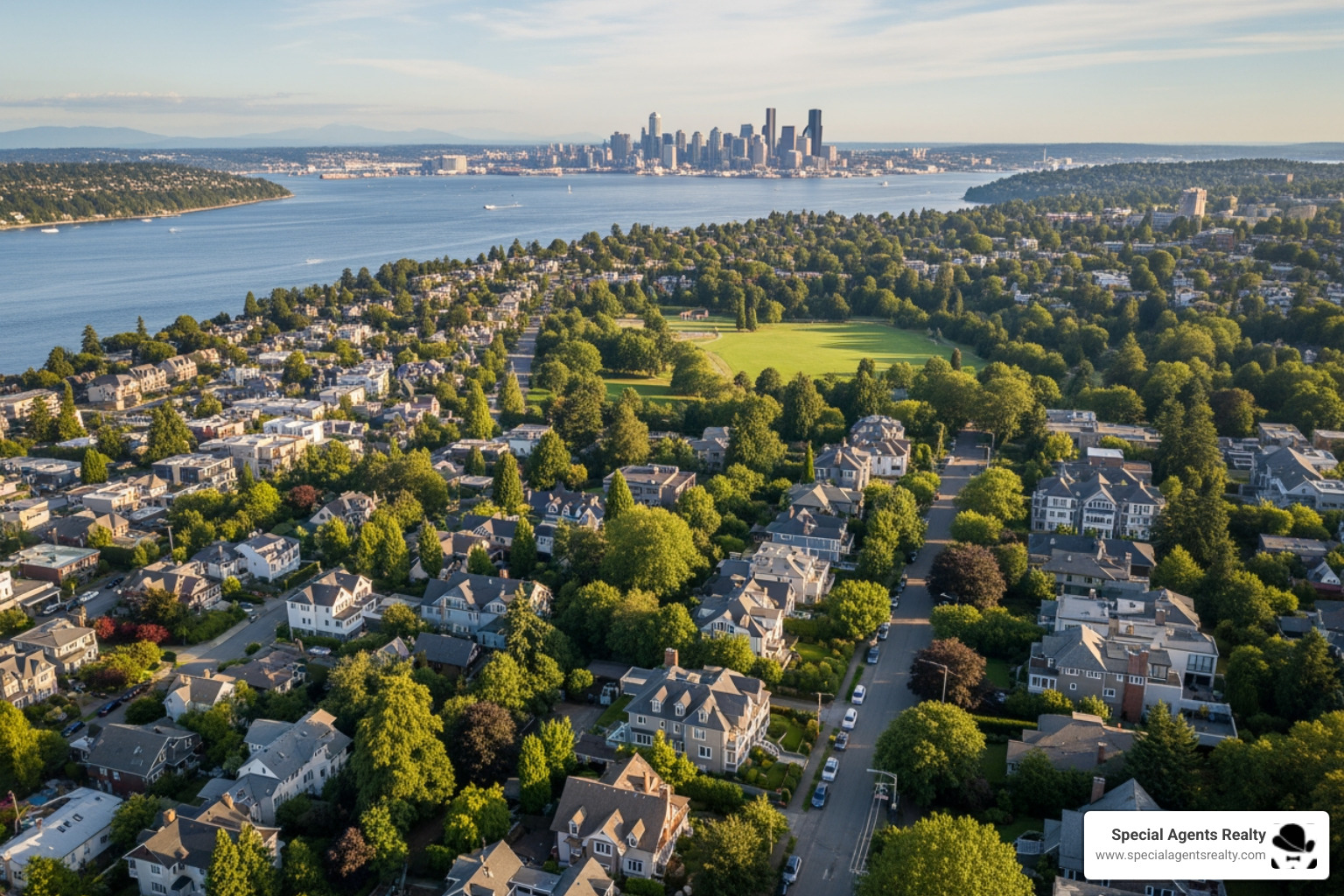 Special Agents Realty
www.specialagentsrealty.com