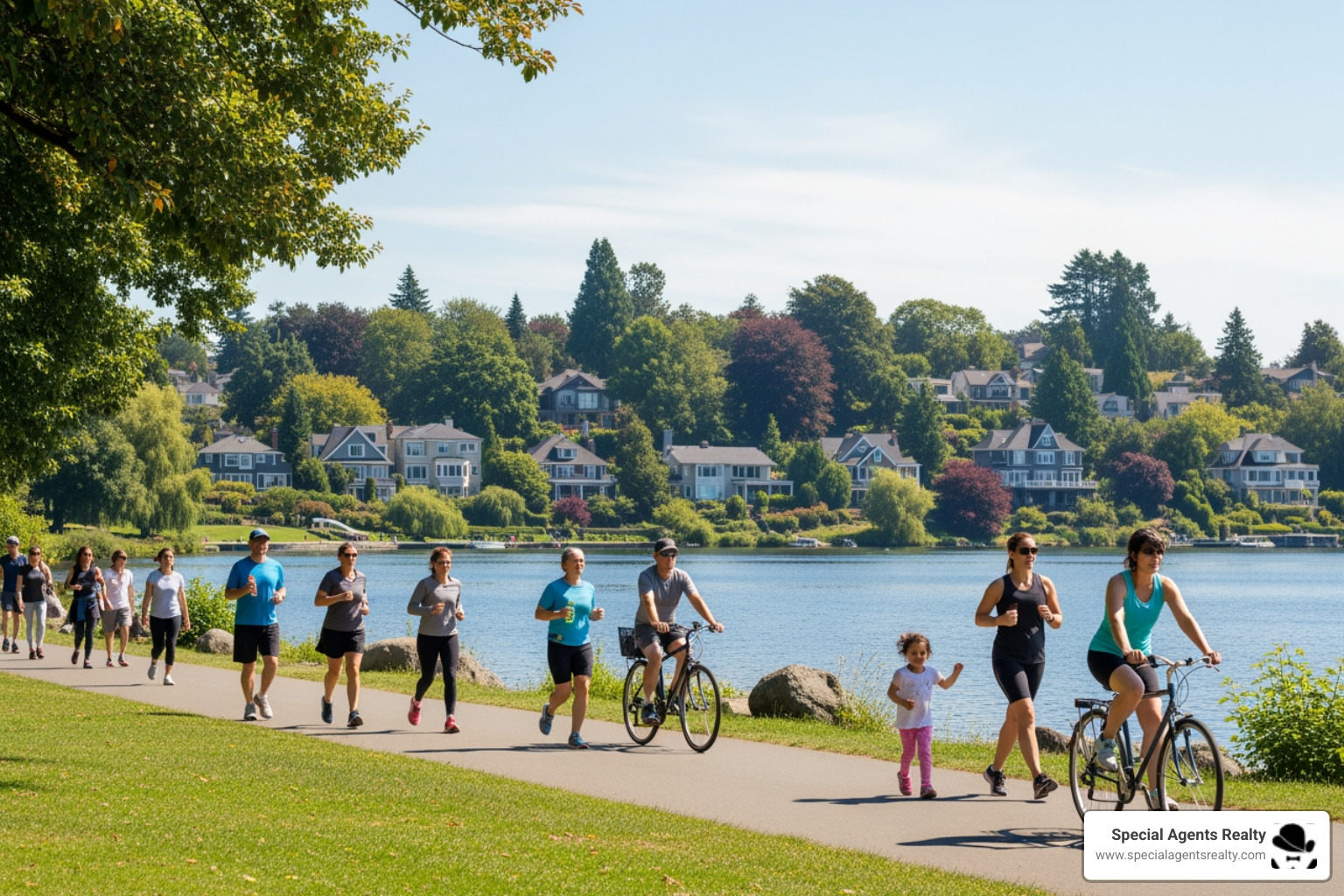 Special Agents Realty
www.specialagentsrealty.com