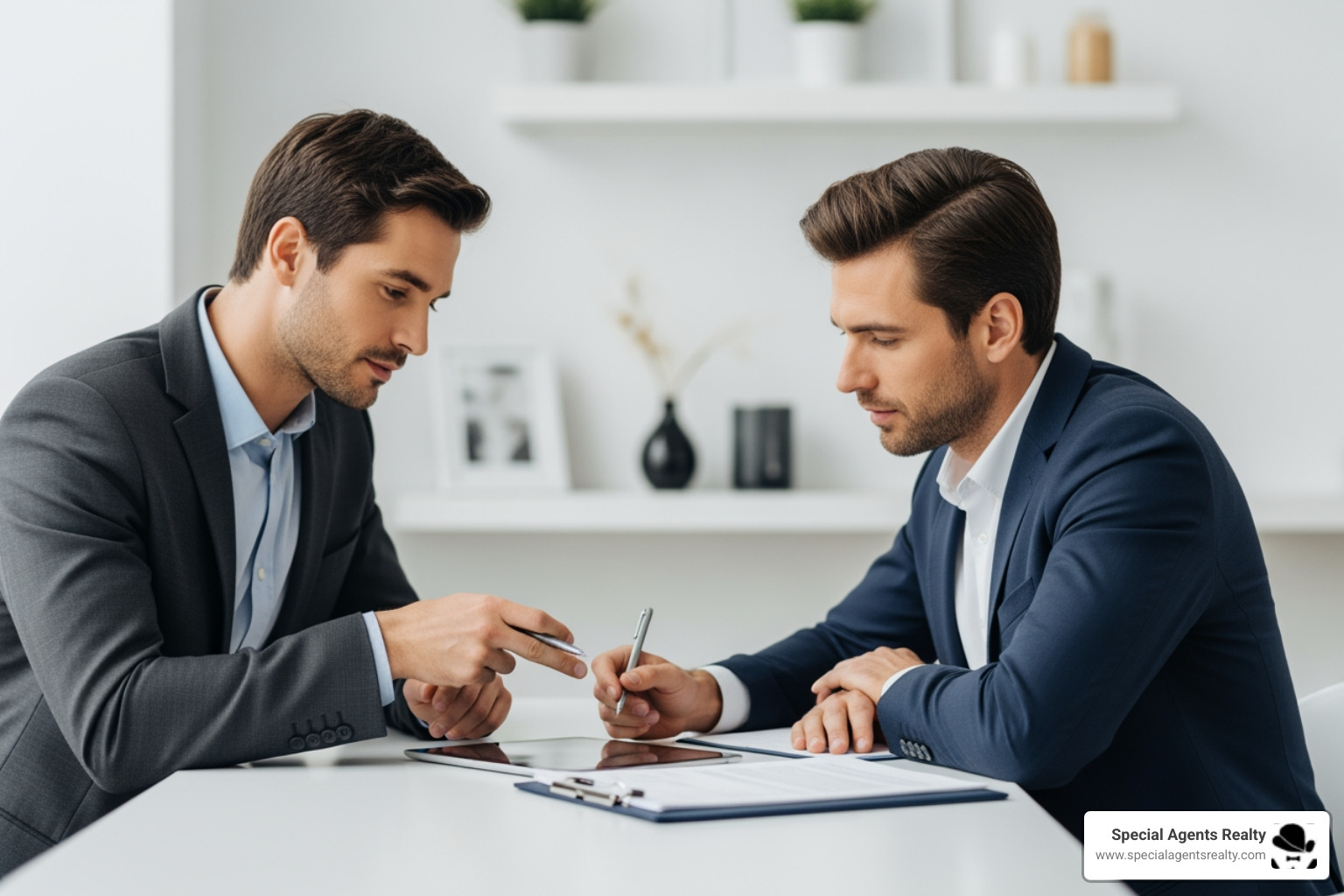 Special Agents Realty
www.specialagentsrealty.com