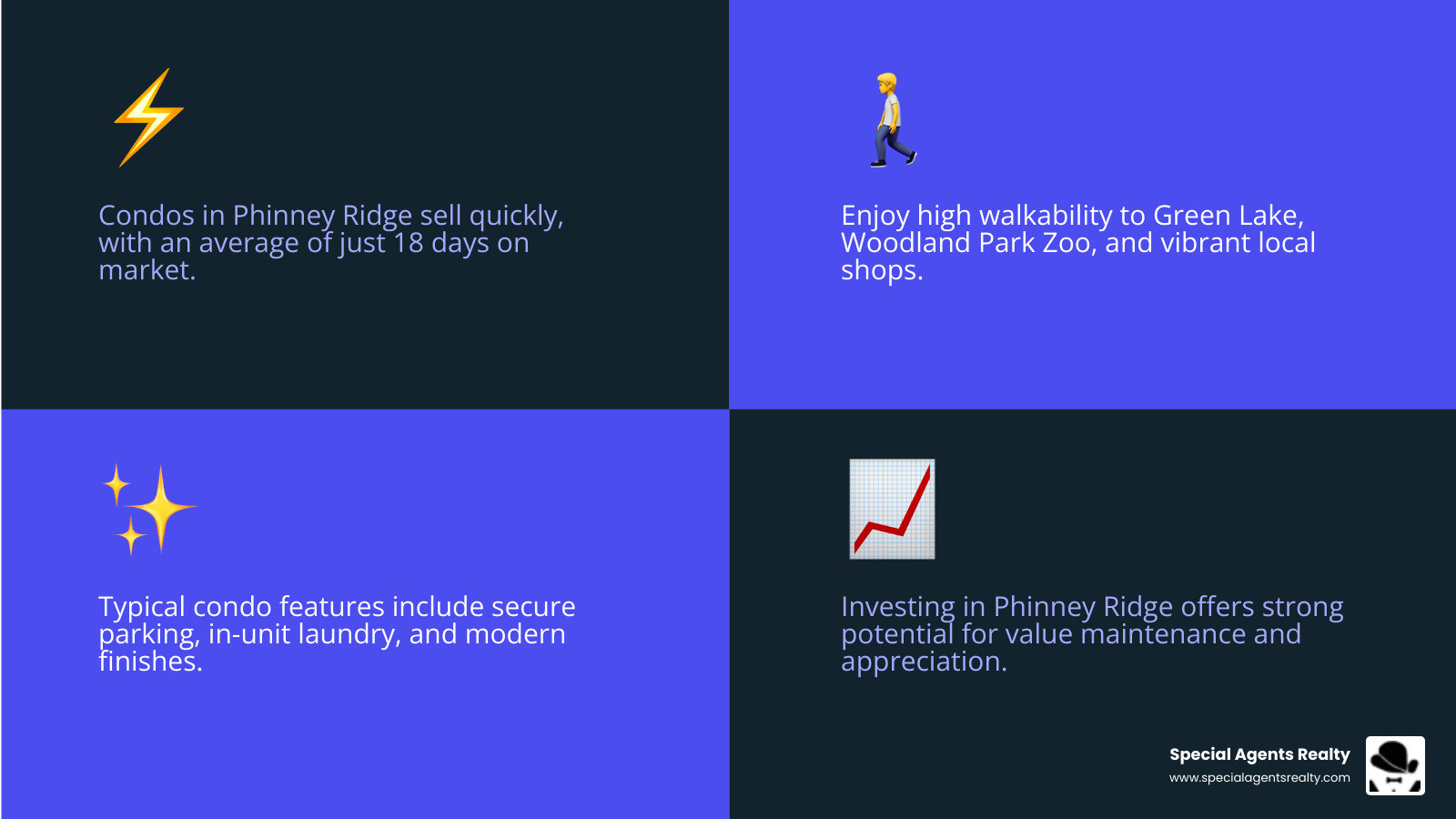 Condos in Phinney Ridge sell quickly, with an average of just 18 days on market.

Enjoy high walkability to Green Lake, Woodland Park Zoo, and vibrant local shops.

Typical condo features include secure parking, in-unit laundry, and modern finishes.

Investing in Phinney Ridge offers strong potential for value maintenance and appreciation.

Special Agents Realty
www.specialagentsrealty.com