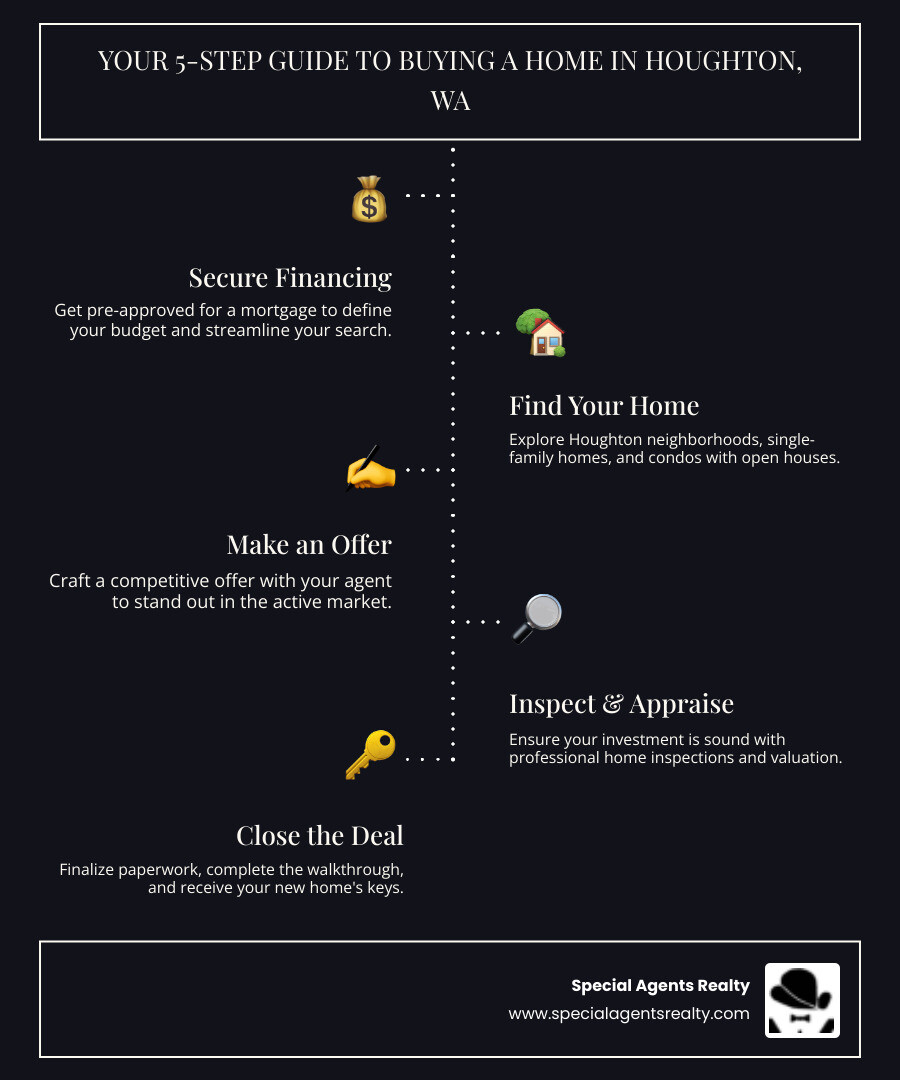 YOUR 5-STEP GUIDE TO BUYING A HOME IN HOUGHTON, WA

Secure Financing

Get pre-approved for a mortgage to define your budget and streamline your search.

Find Your Home

Explore Houghton neighborhoods, single-family homes, and condos with open houses.

Make an Offer

Craft a competitive offer with your agent to stand out in the active market.

Inspect & Appraise

Ensure your investment is sound with professional home inspections and valuation.

Close the Deal

Finalize paperwork, complete the walkthrough, and receive your new home's keys.

Special Agents Realty
www.specialagentsrealty.com