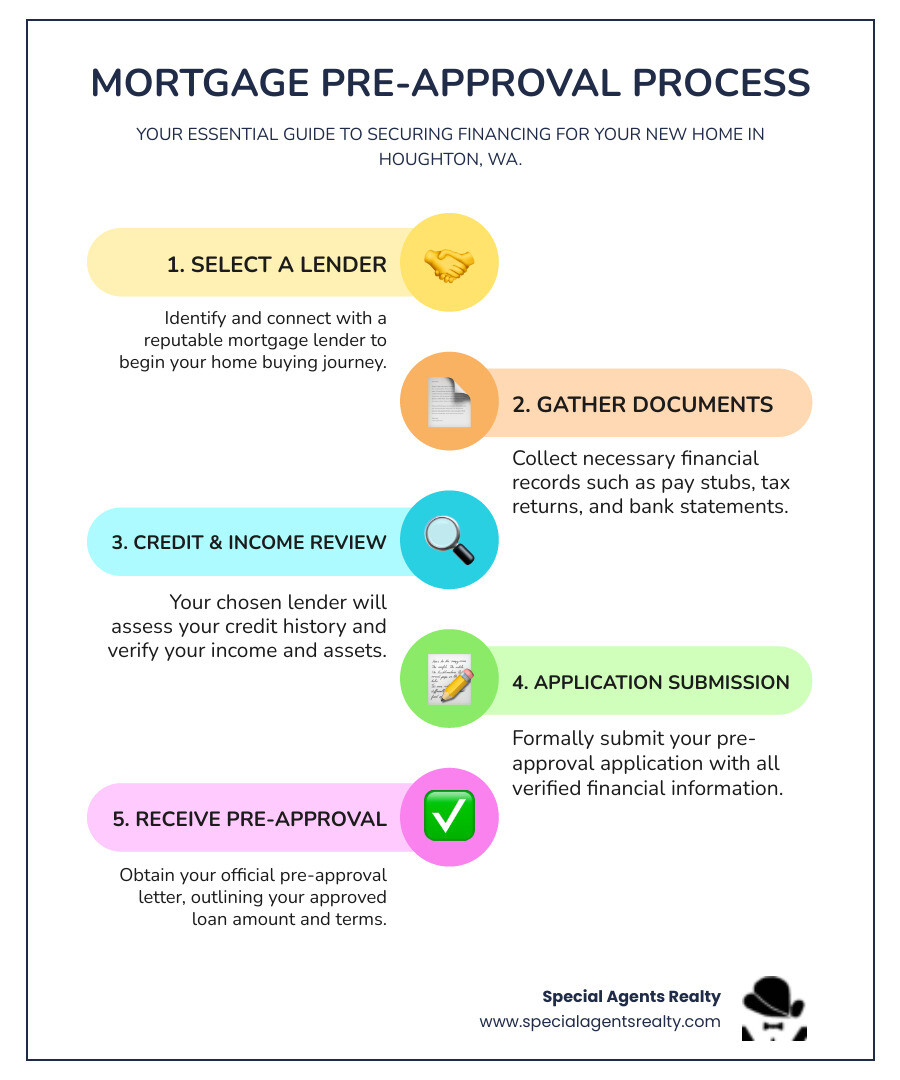 MORTGAGE PRE-APPROVAL PROCESS

YOUR ESSENTIAL GUIDE TO SECURING FINANCING FOR YOUR NEW HOME IN HOUGHTON, WA.

1. SELECT A LENDER

Identify and connect with a reputable mortgage lender to begin your home buying journey.

2. GATHER DOCUMENTS

Collect necessary financial records such as pay stubs, tax returns, and bank statements.

3. CREDIT & INCOME REVIEW

Your chosen lender will assess your credit history and verify your income and assets.

4. APPLICATION SUBMISSION

Formally submit your pre-approval application with all verified financial information.

5. RECEIVE PRE-APPROVAL

Obtain your official pre-approval letter, outlining your approved loan amount and terms.

Special Agents Realty
www.specialagentsrealty.com