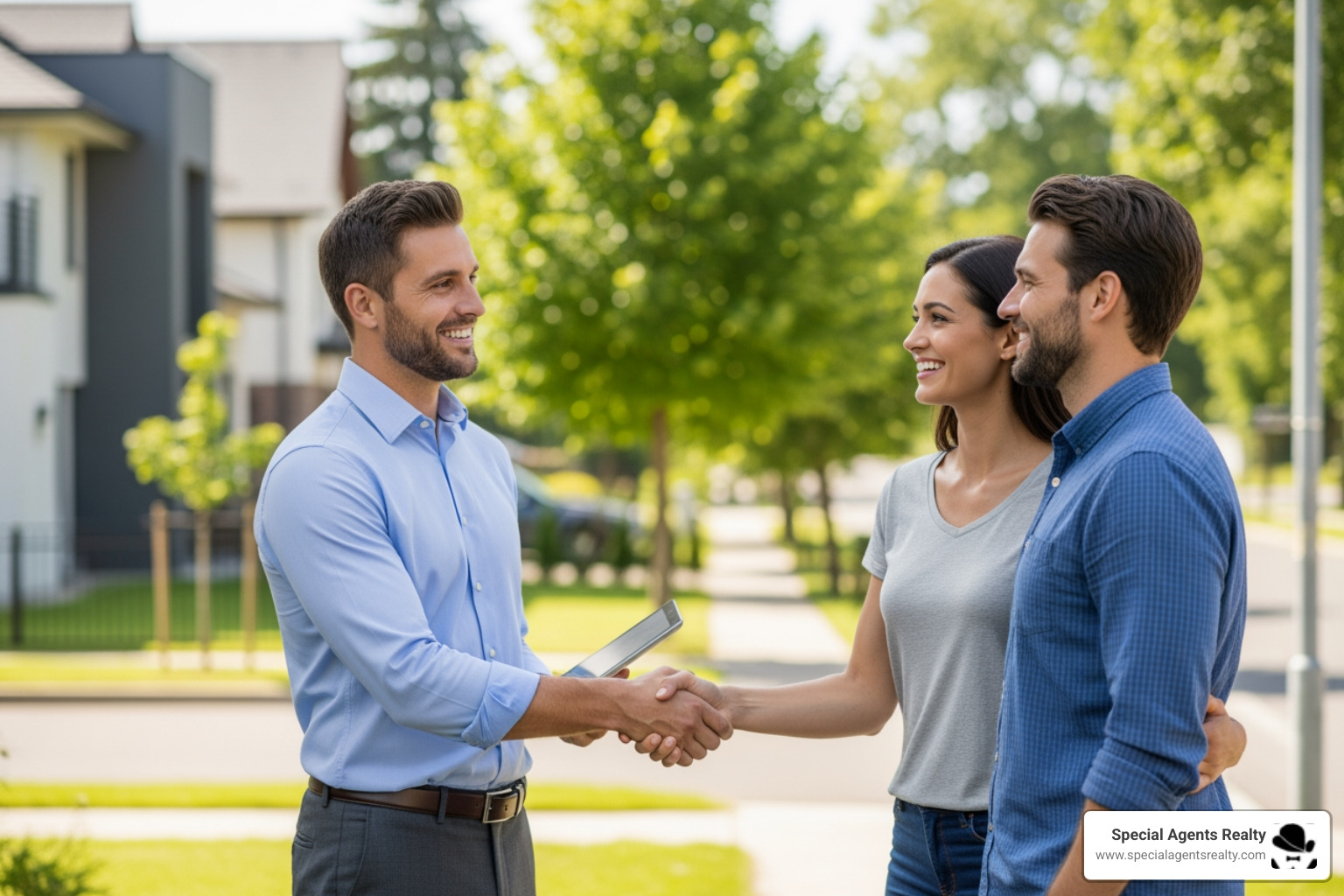 Special Agents Realty
www.specialagentsrealty.com