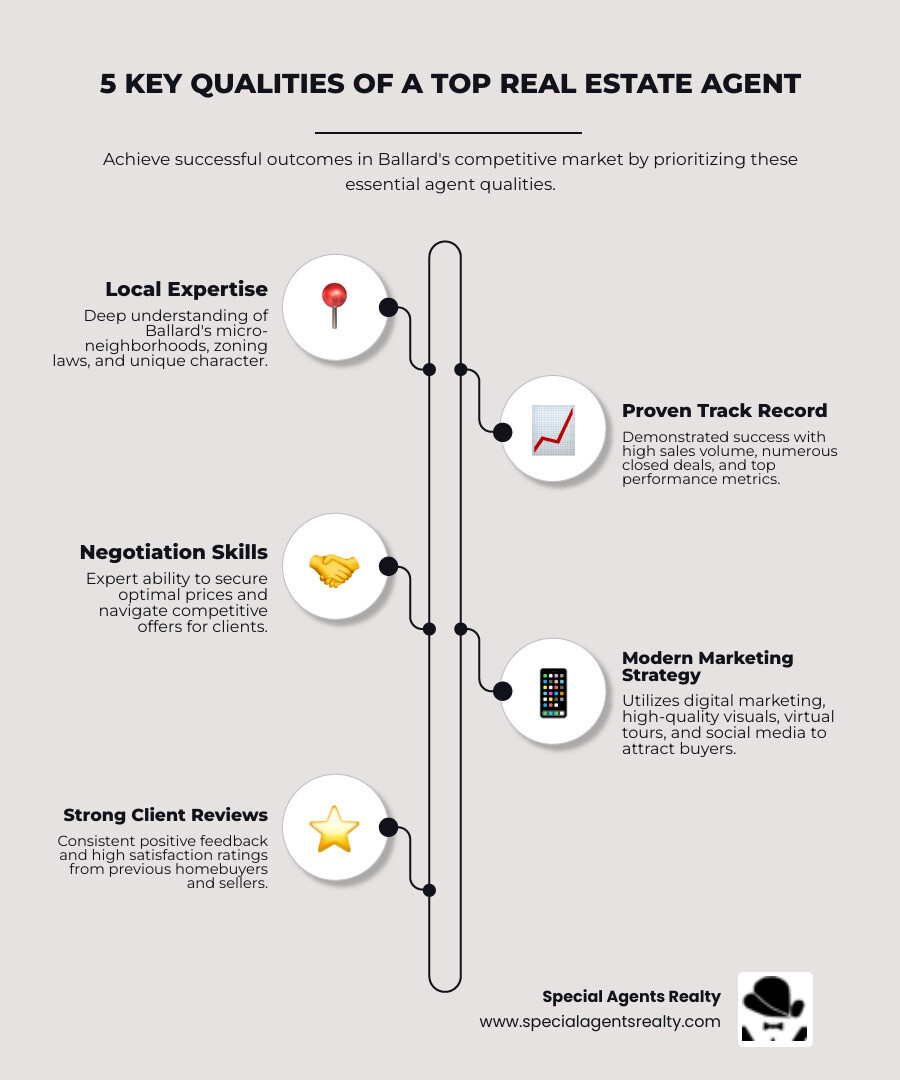 5 KEY QUALITIES OF A TOP REAL ESTATE AGENT

Achieve successful outcomes in Ballard's competitive market by prioritizing these essential agent qualities.

Local Expertise

Deep understanding of Ballard's micro-neighborhoods, zoning laws, and unique character.

Proven Track Record

Demonstrated success with high sales volume, numerous closed deals, and top performance metrics.

Negotiation Skills

Expert ability to secure optimal prices and navigate competitive offers for clients.

Modern Marketing Strategy

Utilizes digital marketing, high-quality visuals, virtual tours, and social media to attract buyers.

Strong Client Reviews

Consistent positive feedback and high satisfaction ratings from previous homebuyers and sellers.

Special Agents Realty
www.specialagentsrealty.com