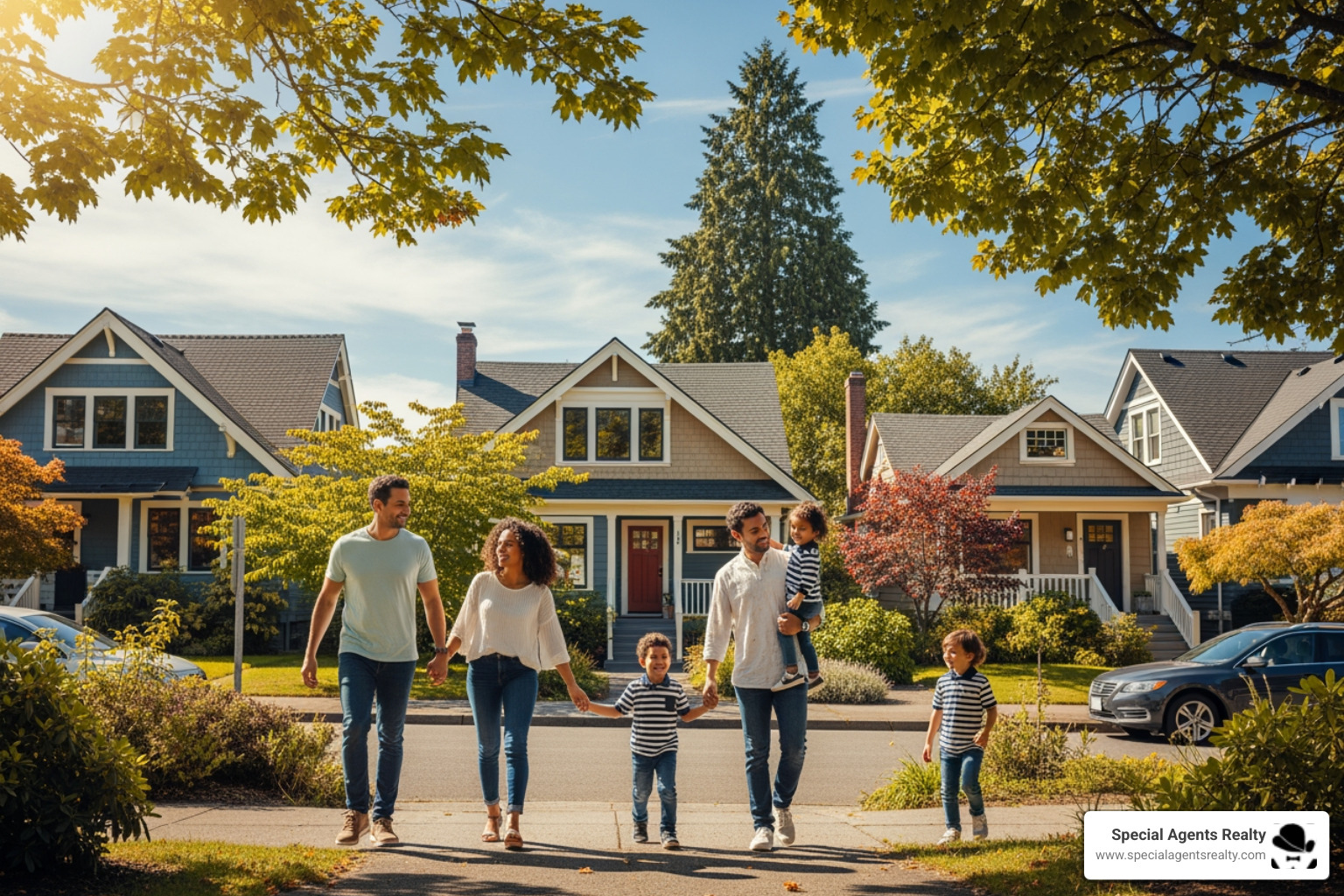 Special Agents Realty
www.specialagentsrealty.com