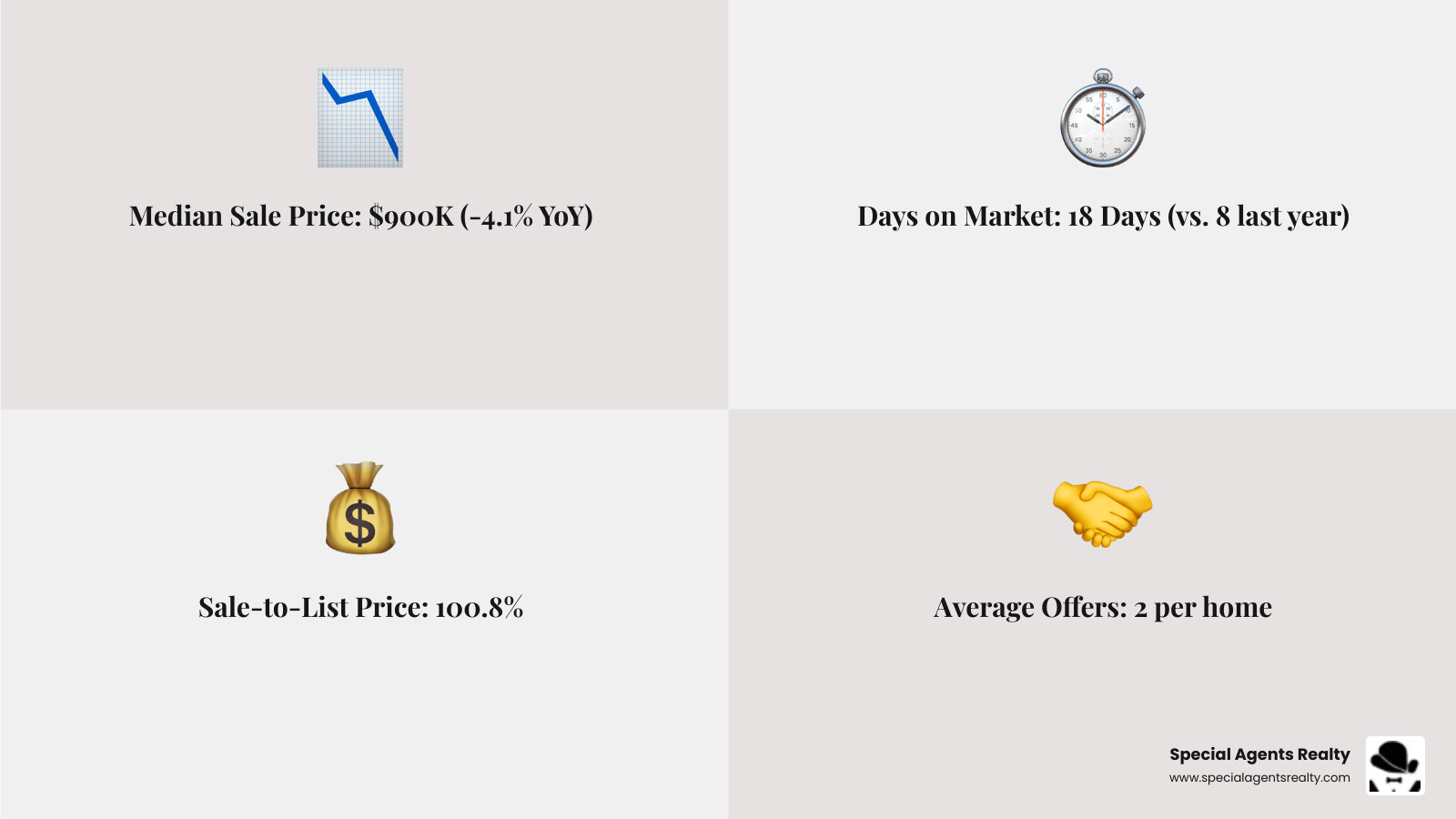 Median Sale Price: $900K (-4.1% YoY)

Days on Market: 18 Days (vs. 8 last year)

Sale-to-List Price: 100.8%

Average Offers: 2 per home

Special Agents Realty
www.specialagentsrealty.com