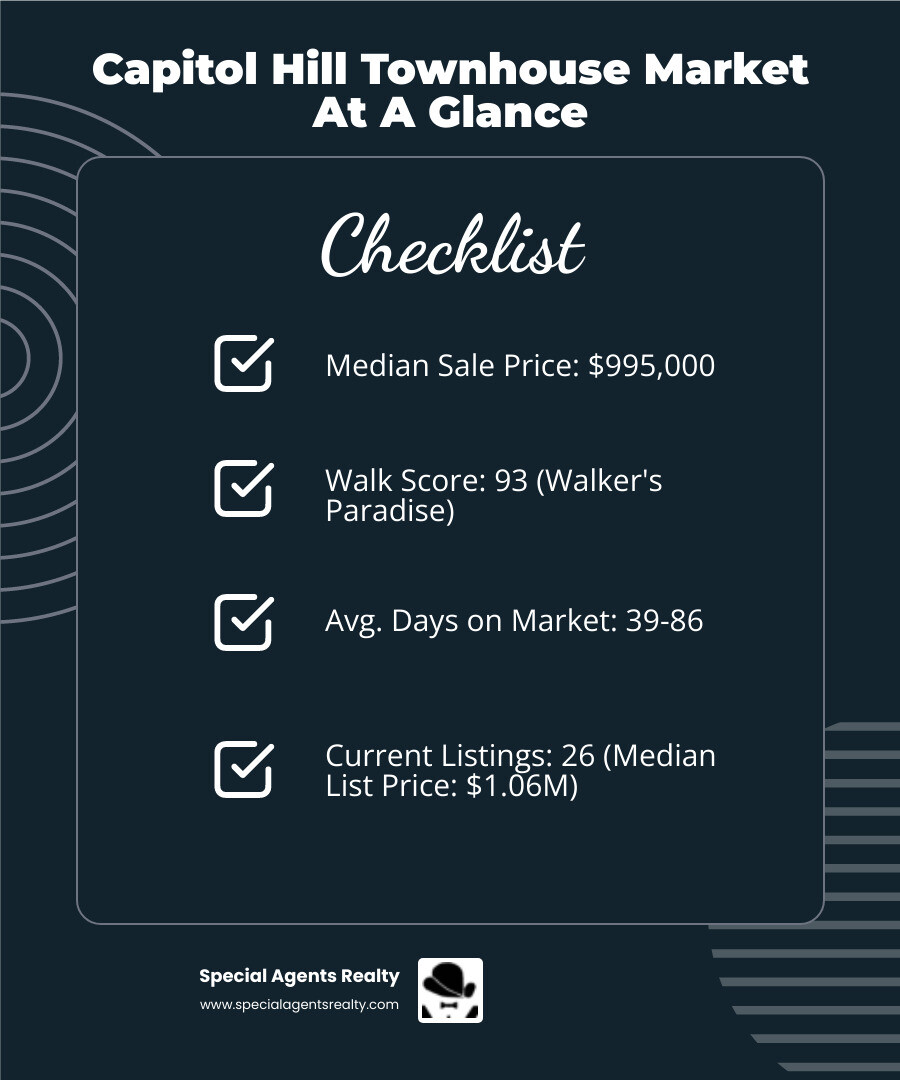 Capitol Hill Townhouse Market At A Glance

Checklist

Median Sale Price: $995,000

Walk Score: 93 (Walker's Paradise)

Avg. Days on Market: 39-86

Current Listings: 26 (Median List Price: $1.06M)

Special Agents Realty
www.specialagentsrealty.com