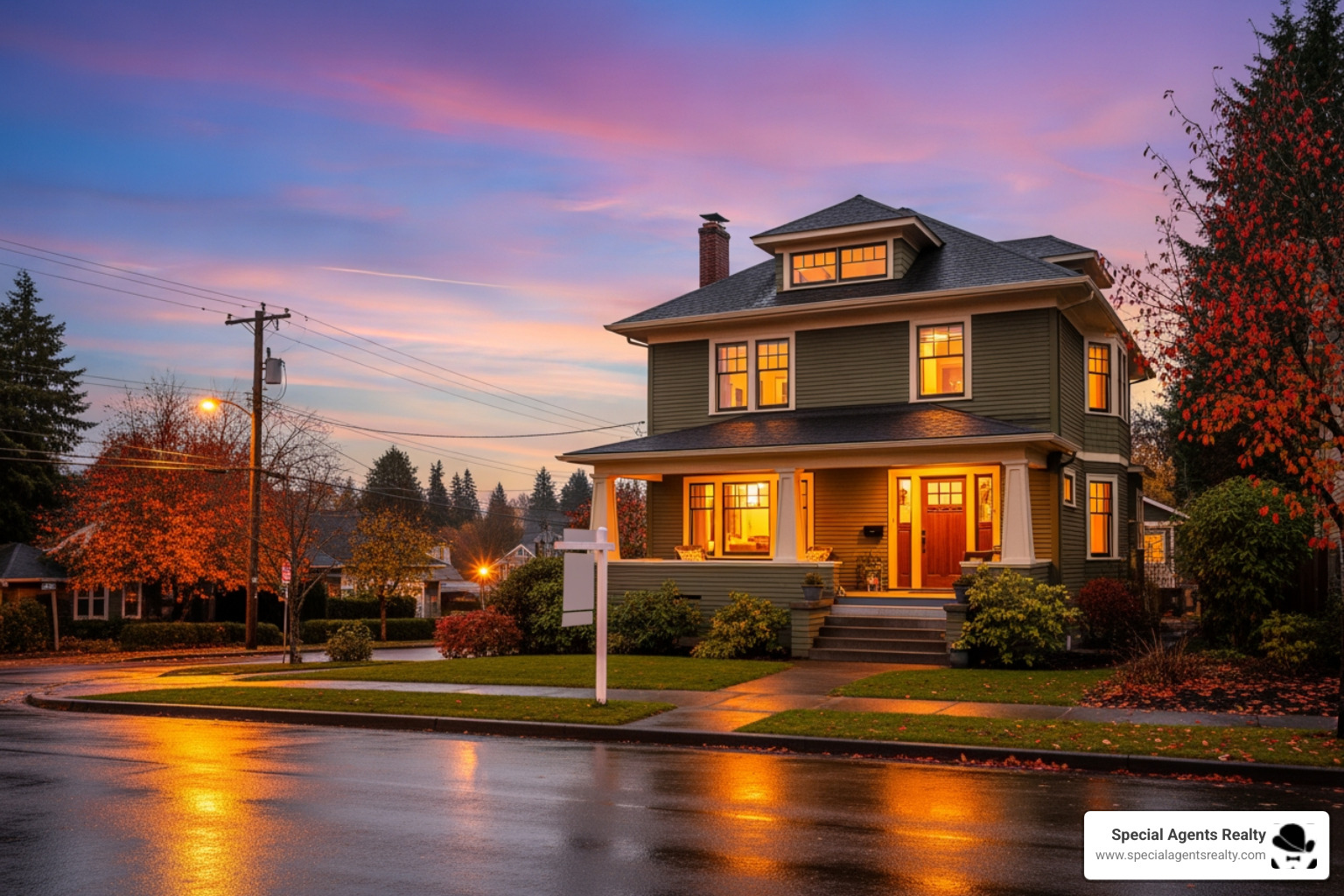 Special Agents Realty
www.specialagentsrealty.com