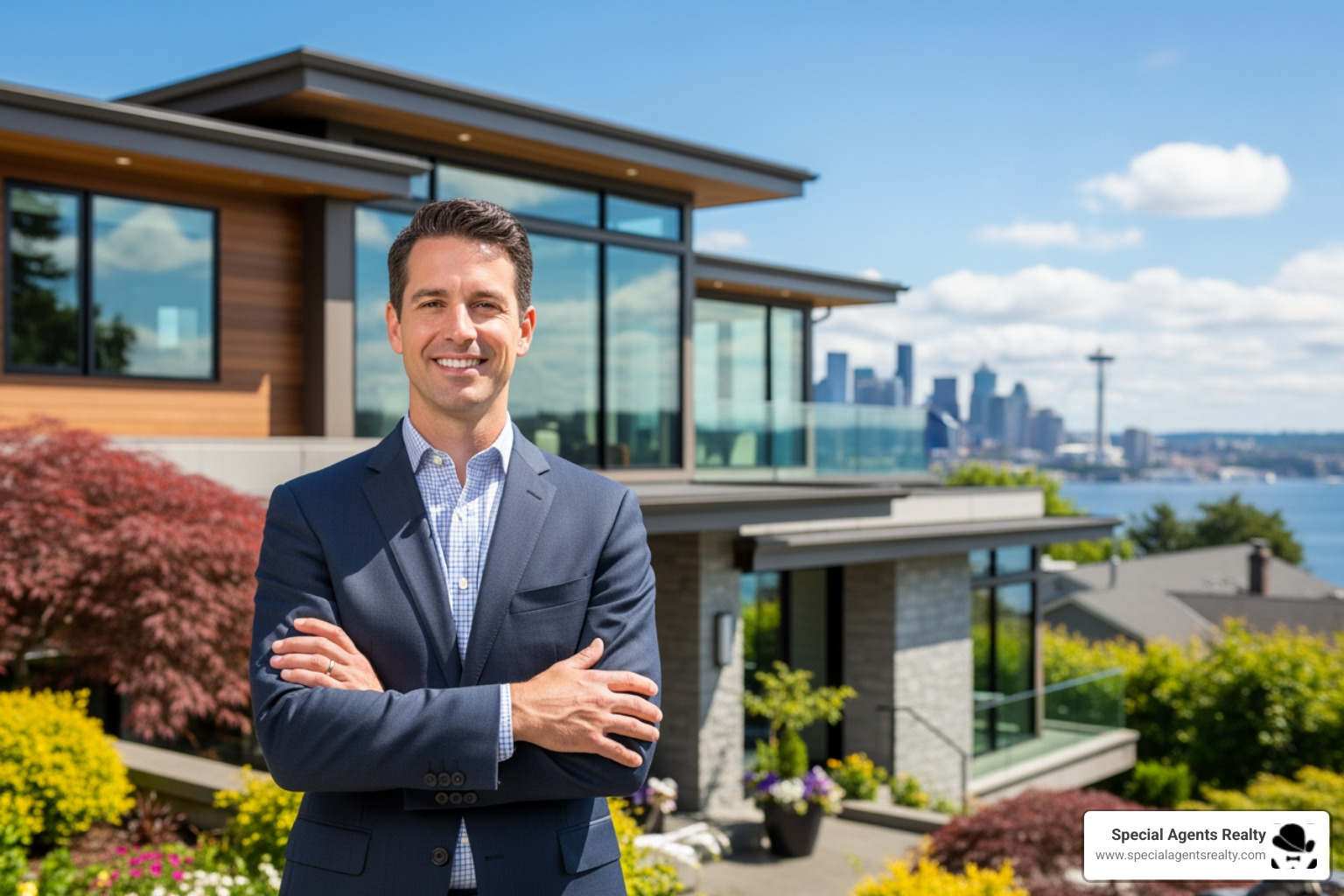 Special Agents Realty
www.specialagentsrealty.com