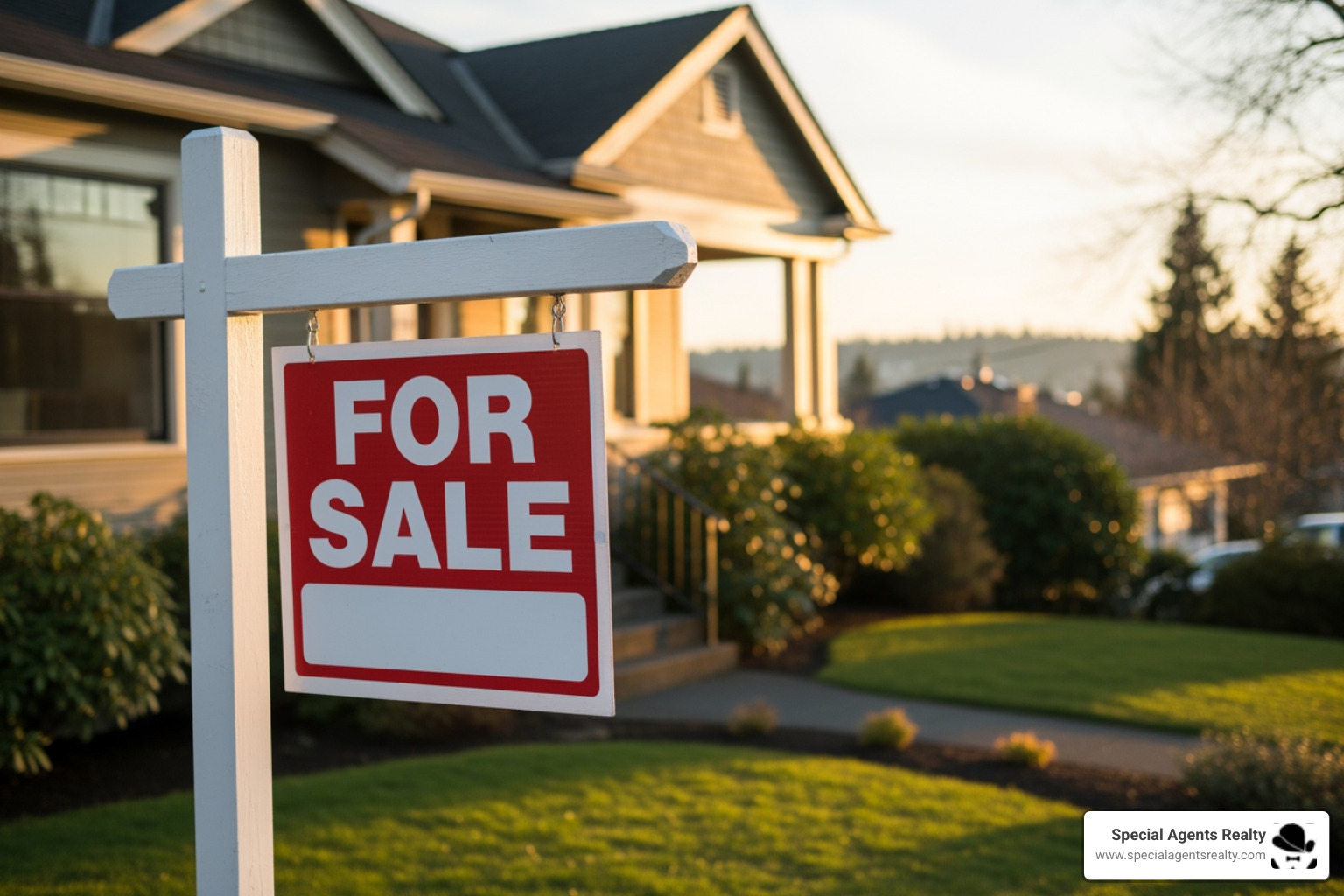 FOR SALE

Special Agents Realty
www.specialagentsrealty.com