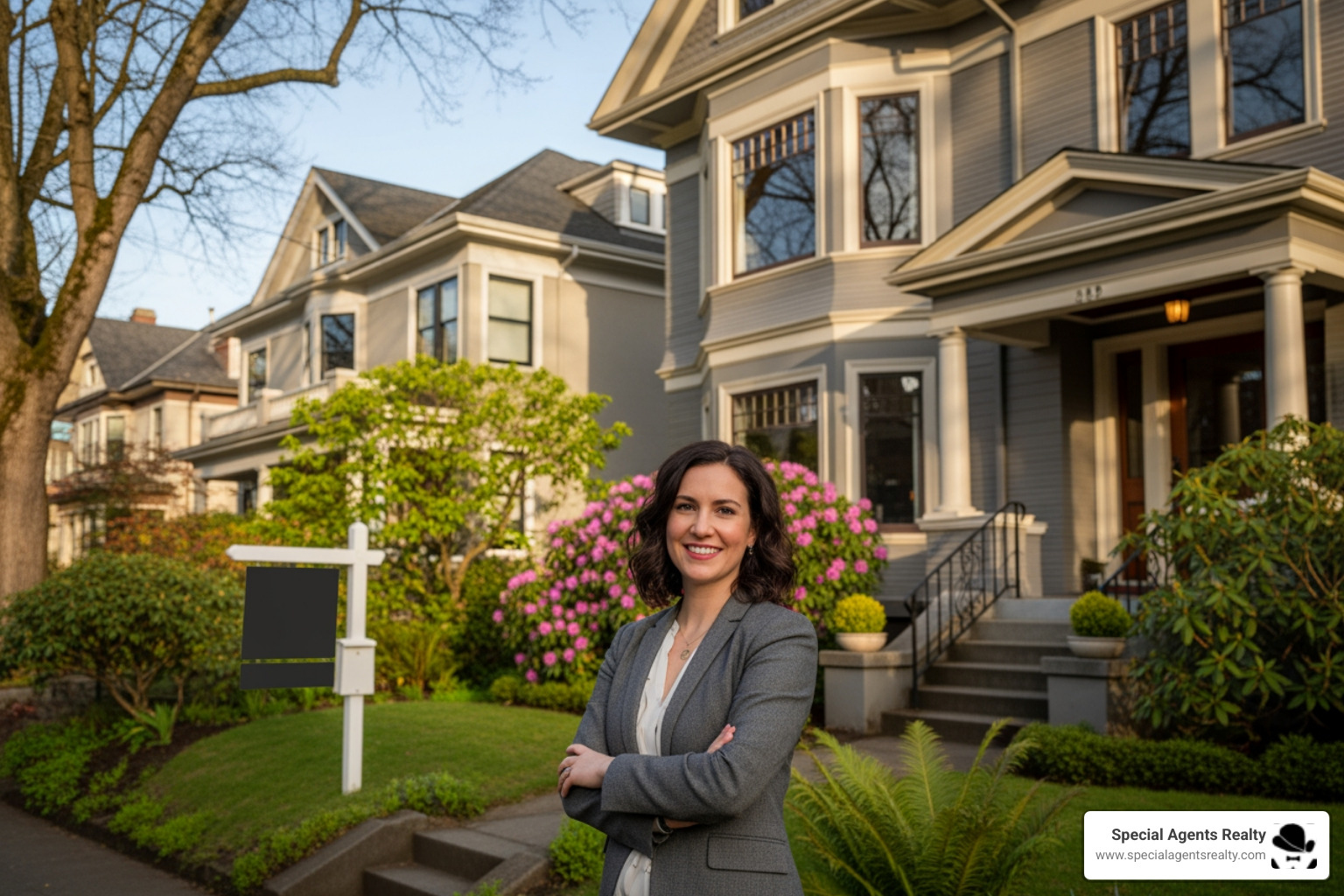 Special Agents Realty
www.specialagentsrealty.com