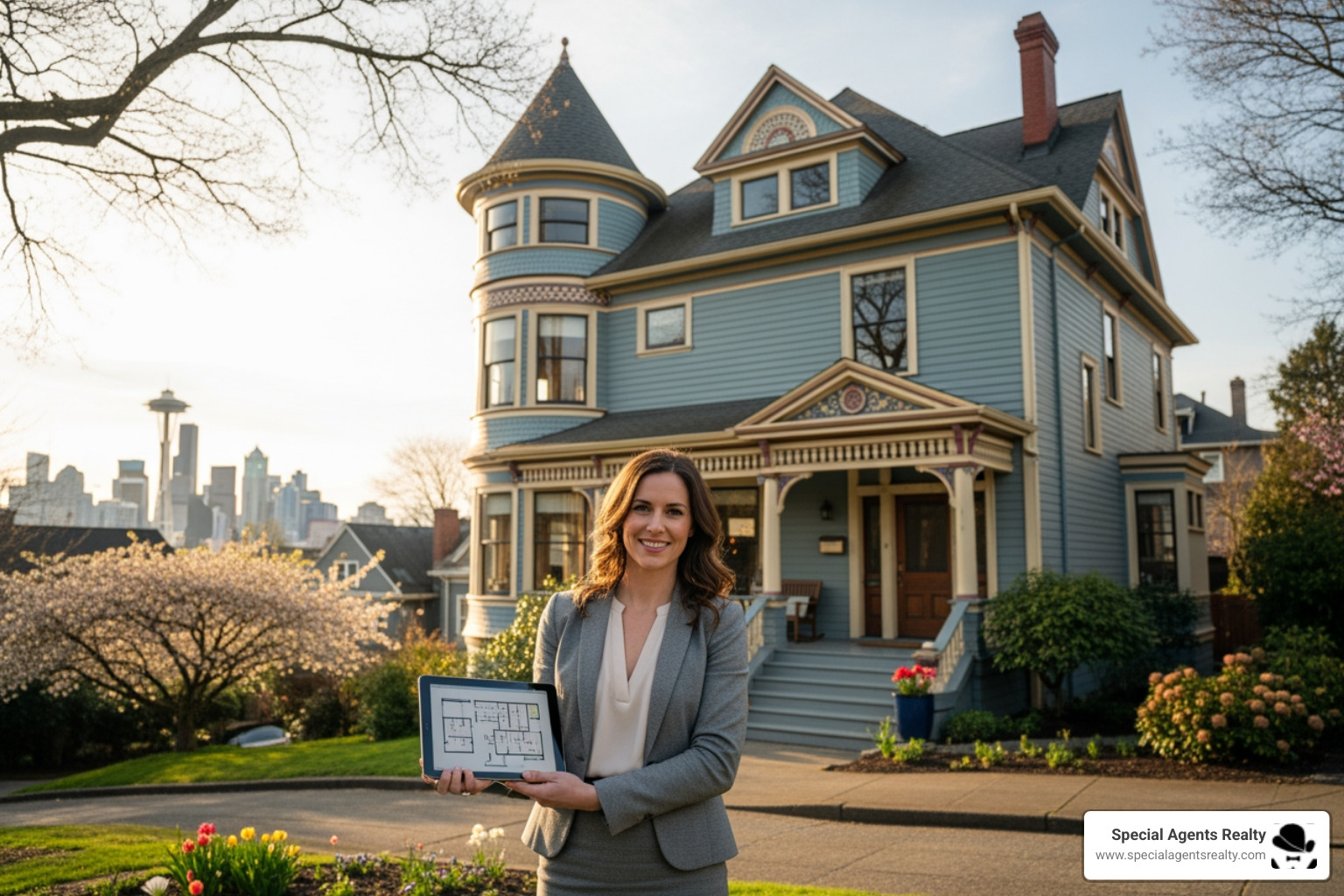 Special Agents Realty
www.specialagentsrealty.com