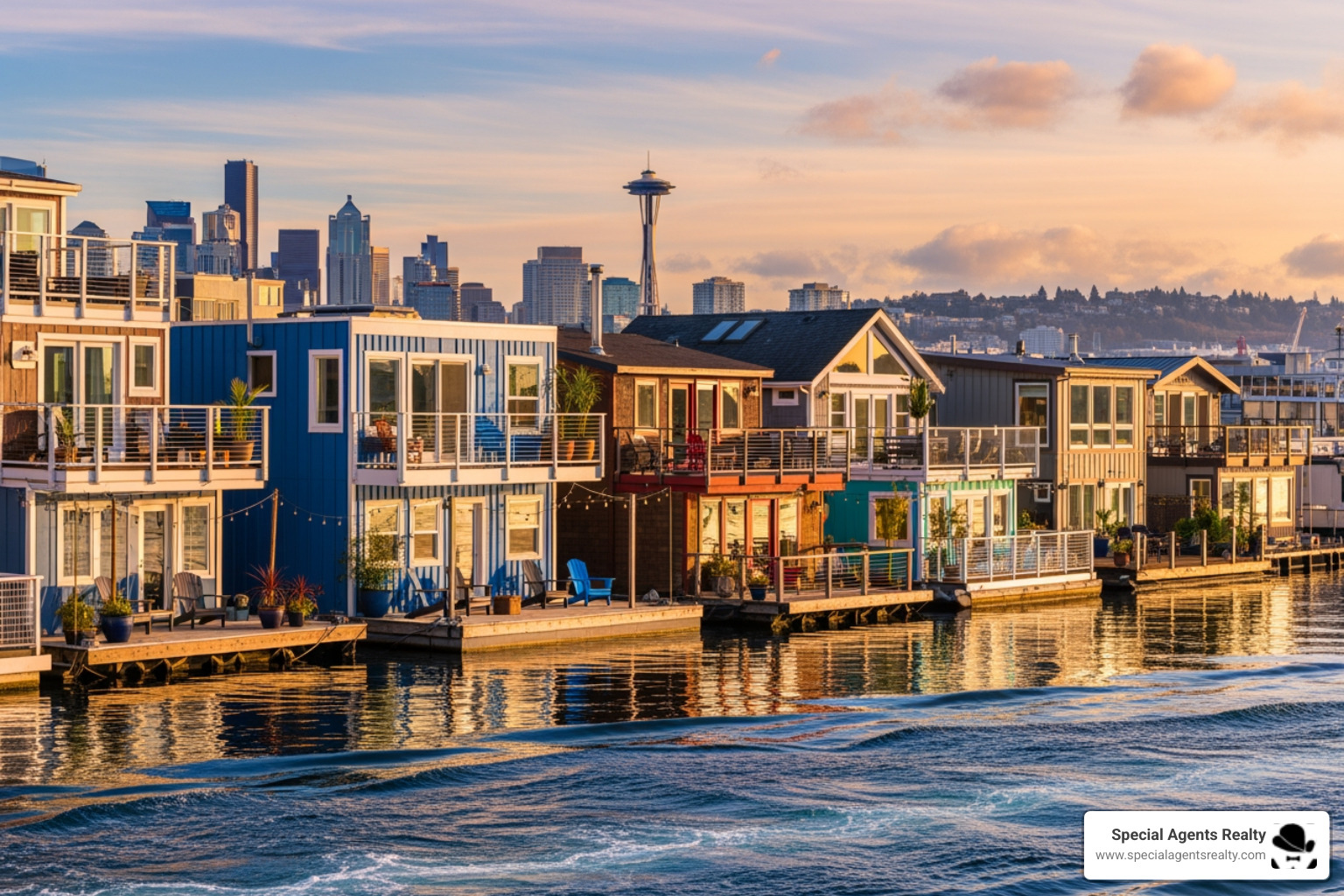 Special Agents Realty
www.specialagentsrealty.com