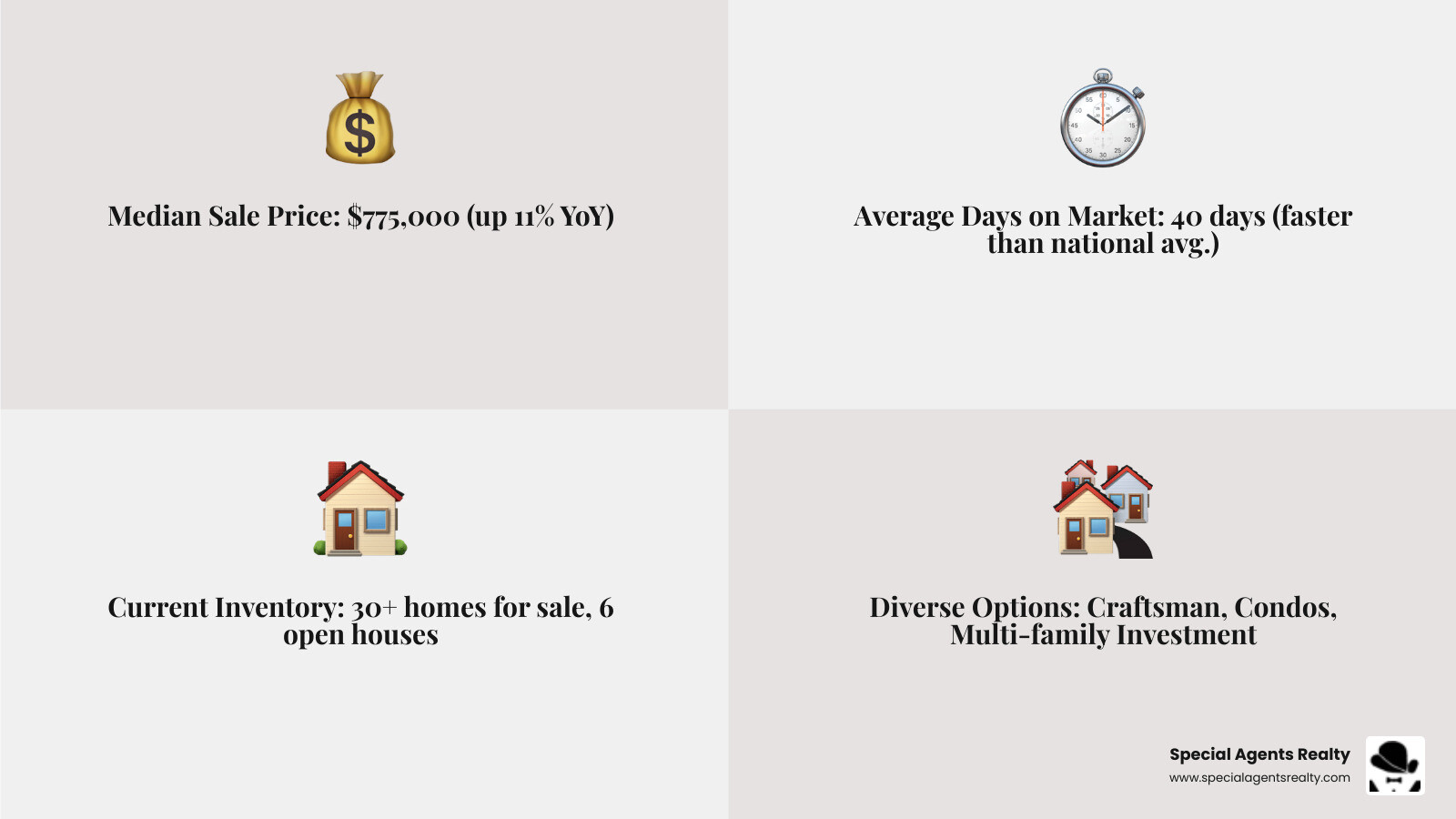 Median Sale Price: $775,000 (up 11% YoY)

Average Days on Market: 40 days (faster than national avg.)

Current Inventory: 30+ homes for sale, 6 open houses

Diverse Options: Craftsman, Condos, Multi-family Investment

Special Agents Realty
www.specialagentsrealty.com