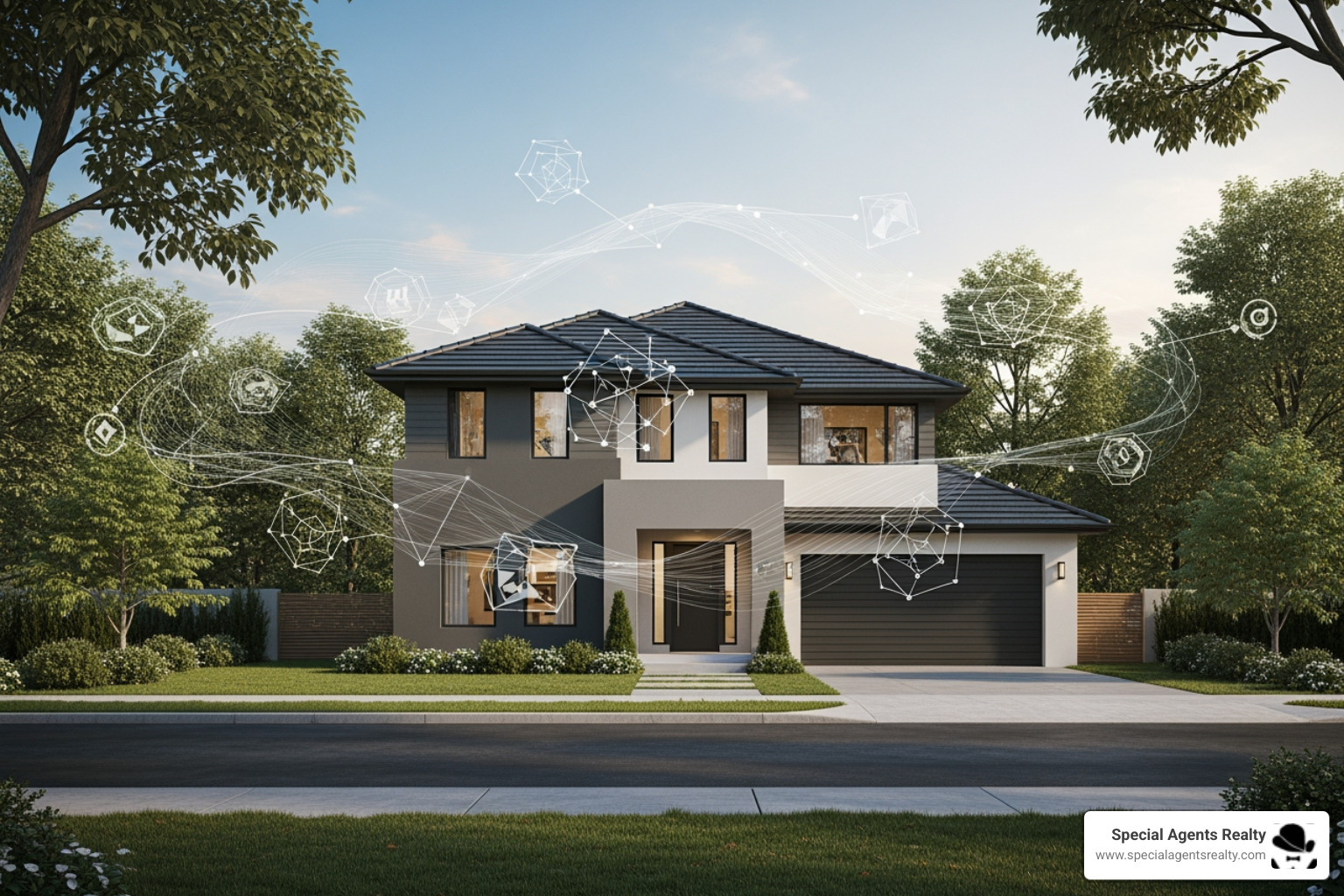 Special Agents Realty
www.specialagentsrealty.com