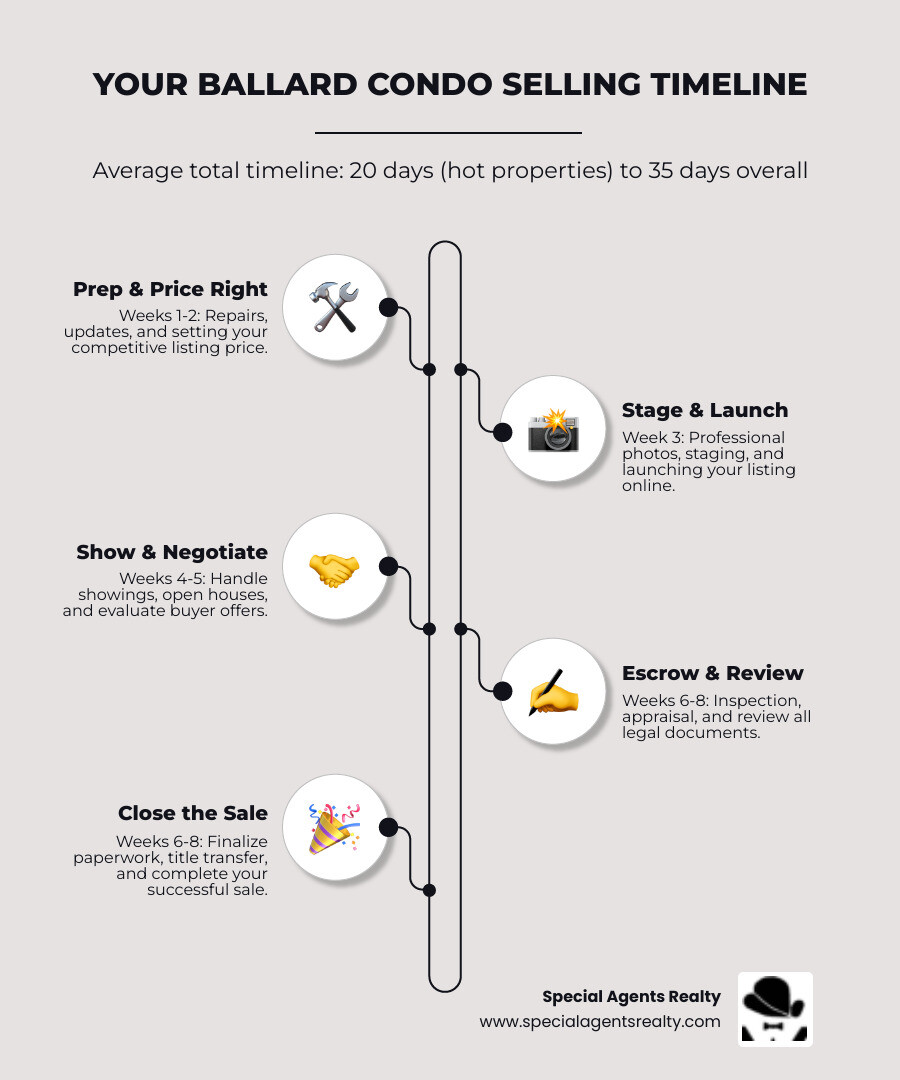 YOUR BALLARD CONDO SELLING TIMELINE

Average total timeline: 20 days (hot properties) to 35 days overall

Prep & Price Right
Weeks 1-2: Repairs, updates, and setting your competitive listing price.

Stage & Launch
Week 3: Professional photos, staging, and launching your listing online.

Show & Negotiate
Weeks 4-5: Handle showings, open houses, and evaluate buyer offers.

Escrow & Review
Weeks 6-8: Inspection, appraisal, and review all legal documents.

Close the Sale
Weeks 6-8: Finalize paperwork, title transfer, and complete your successful sale.

Special Agents Realty
www.specialagentsrealty.com