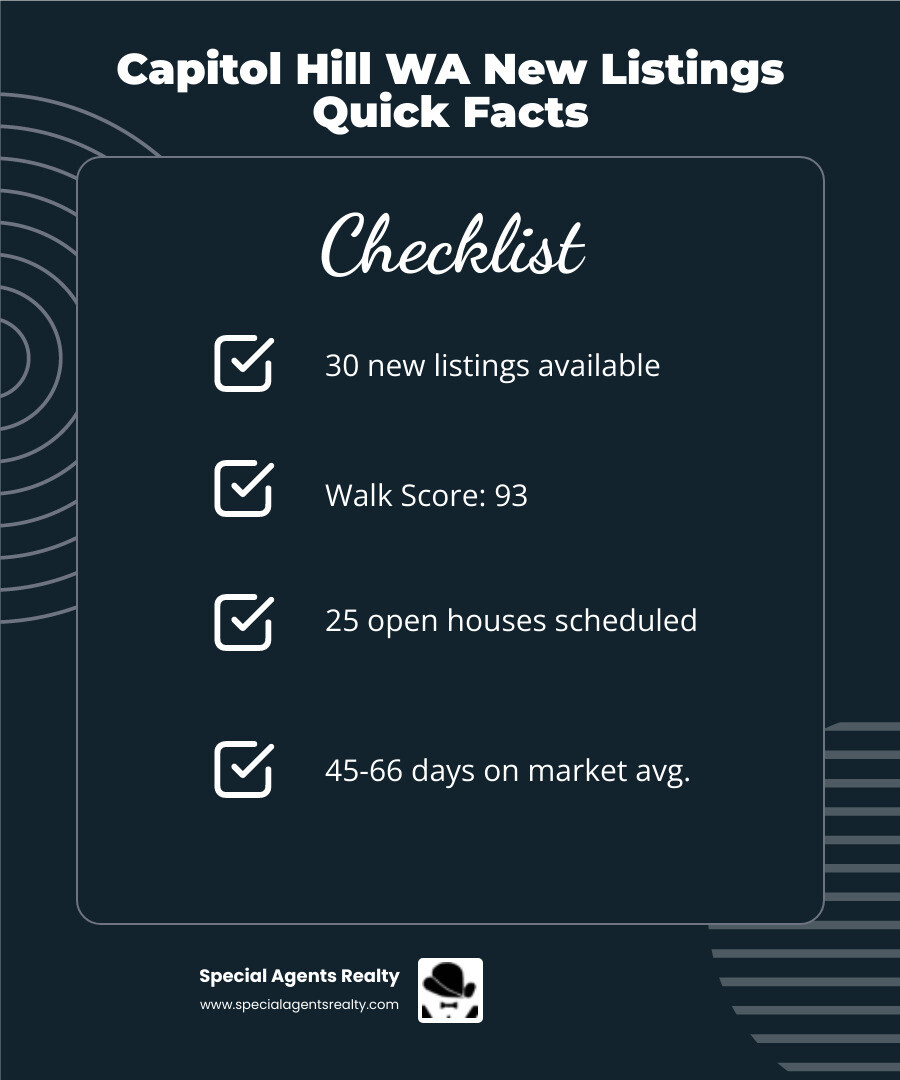 Capitol Hill WA New Listings Quick Facts

Checklist

30 new listings available

Walk Score: 93

25 open houses scheduled

45-66 days on market avg.

Special Agents Realty
www.specialagentsrealty.com