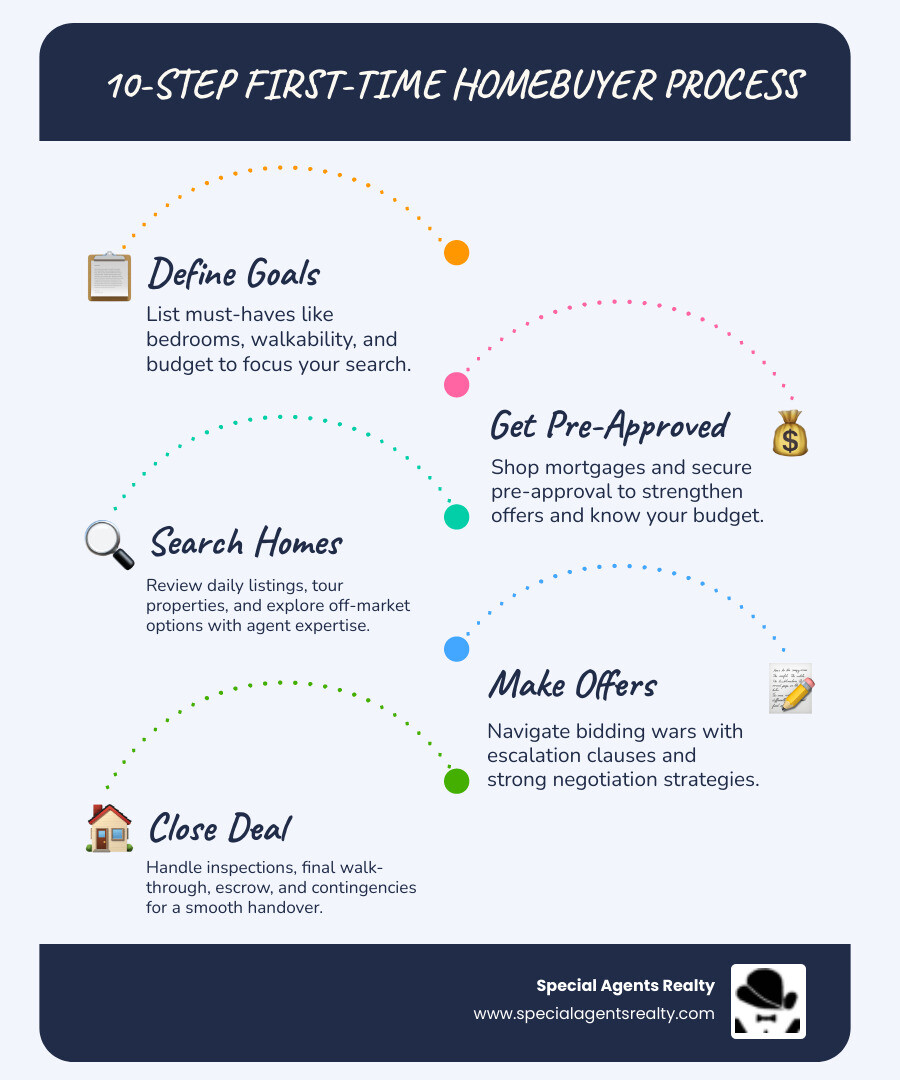 10-STEP FIRST-TIME HOMEBUYER PROCESS

Define Goals

List must-haves like bedrooms, walkability, and budget to focus your search.

Get Pre-Approved

Shop mortgages and secure pre-approval to strengthen offers and know your budget.

Search Homes

Review daily listings, tour properties, and explore off-market options with agent expertise.

Make Offers

Navigate bidding wars with escalation clauses and strong negotiation strategies.

Close Deal

Handle inspections, final walk-through, escrow, and contingencies for a smooth handover.

Special Agents Realty
www.specialagentsrealty.com