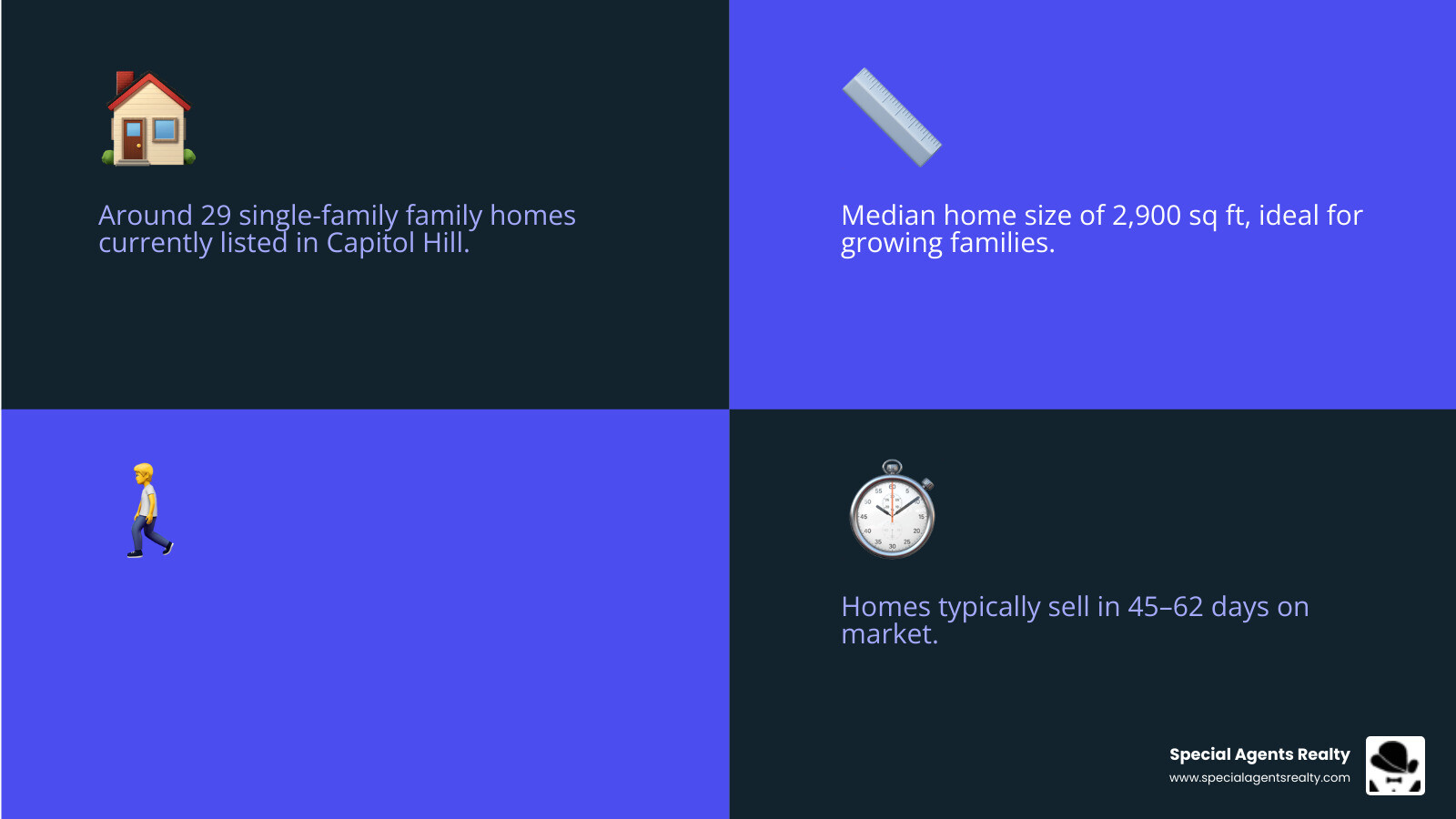 Around 29 single-family family homes currently listed in Capitol Hill.

Median home size of 2,900 sq ft, ideal for growing families.

Homes typically sell in 45–62 days on market.

Special Agents Realty
www.specialagentsrealty.com