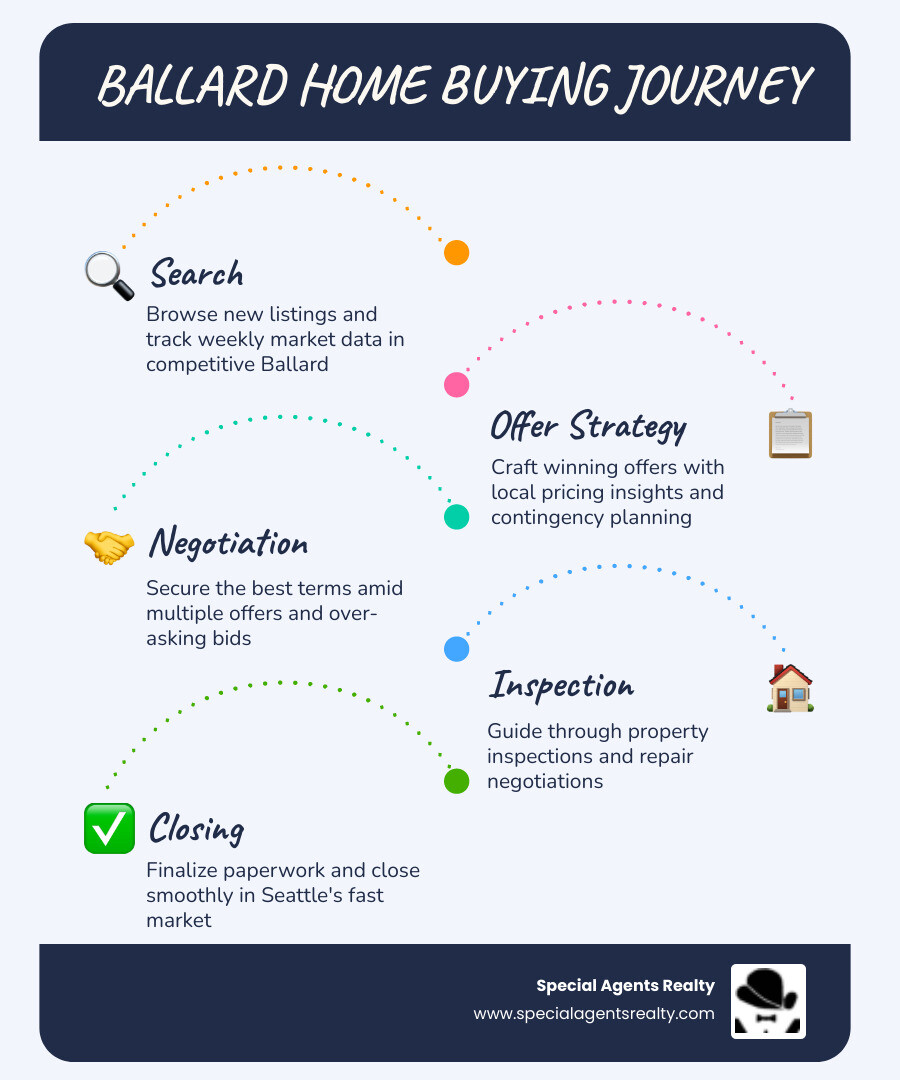 BALLARD HOME BUYING JOURNEY

Search
Browse new listings and track weekly market data in competitive Ballard

Offer Strategy
Craft winning offers with local pricing insights and contingency planning

Negotiation
Secure the best terms amid multiple offers and over-asking bids

Inspection
Guide through property inspections and repair negotiations

Closing
Finalize paperwork and close smoothly in Seattle's fast market

Special Agents Realty
www.specialagentsrealty.com