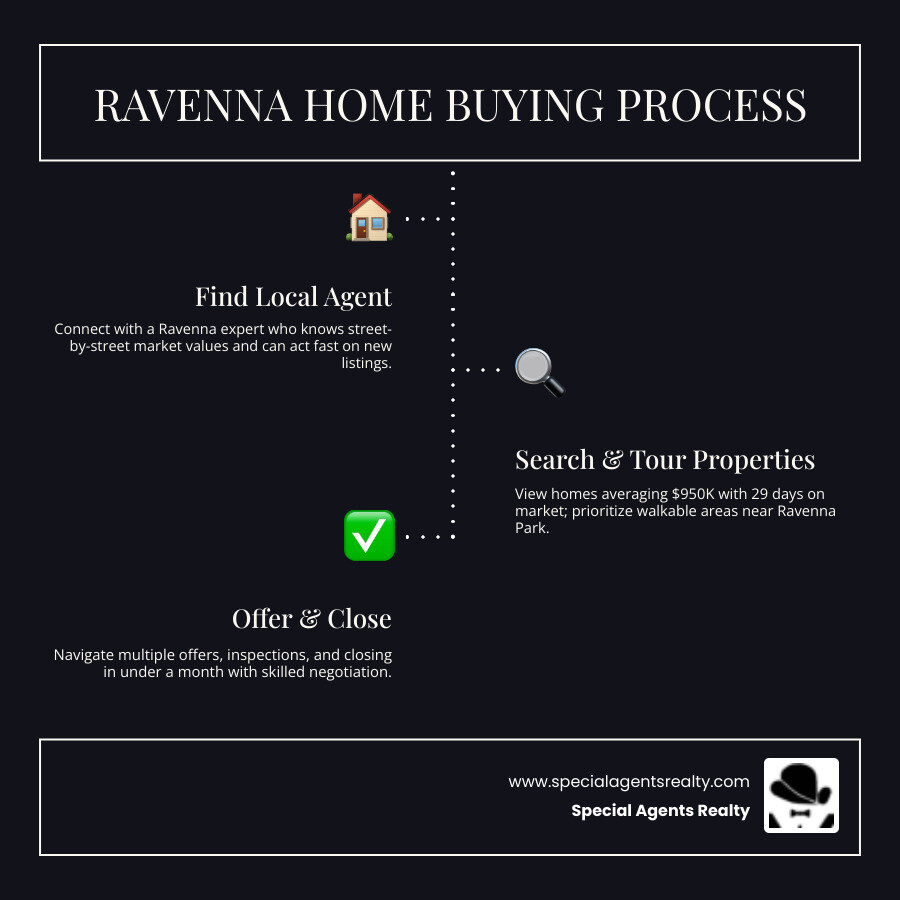 RAVENNA HOME BUYING PROCESS

Find Local Agent

Connect with a Ravenna expert who knows street-by-street market values and can act fast on new listings.

Search & Tour Properties

View homes averaging $950K with 29 days on market; prioritize walkable areas near Ravenna Park.

Offer & Close

Navigate multiple offers, inspections, and closing in under a month with skilled negotiation.

www.specialagentsrealty.com

Special Agents Realty