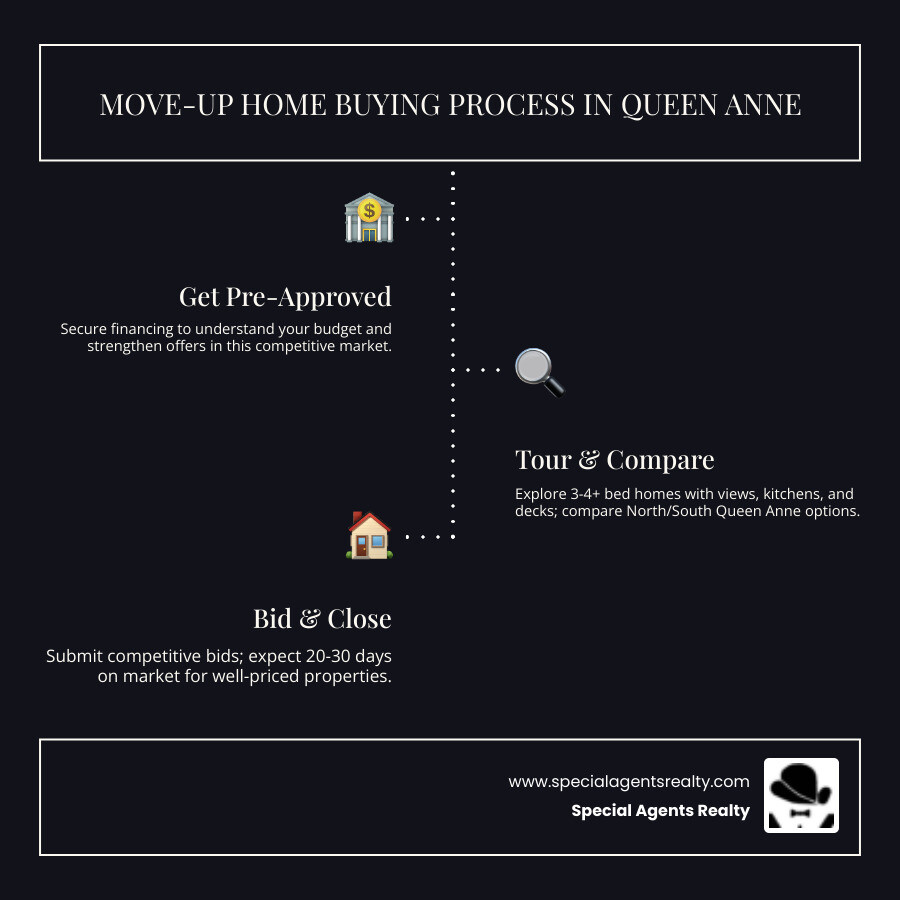 MOVE-UP HOME BUYING PROCESS IN QUEEN ANNE

Get Pre-Approved

Secure financing to understand your budget and strengthen offers in this competitive market.

Tour & Compare

Explore 3-4+ bed homes with views, kitchens, and decks; compare North/South Queen Anne options.

Bid & Close

Submit competitive bids; expect 20-30 days on market for well-priced properties.

www.specialagentsrealty.com
Special Agents Realty