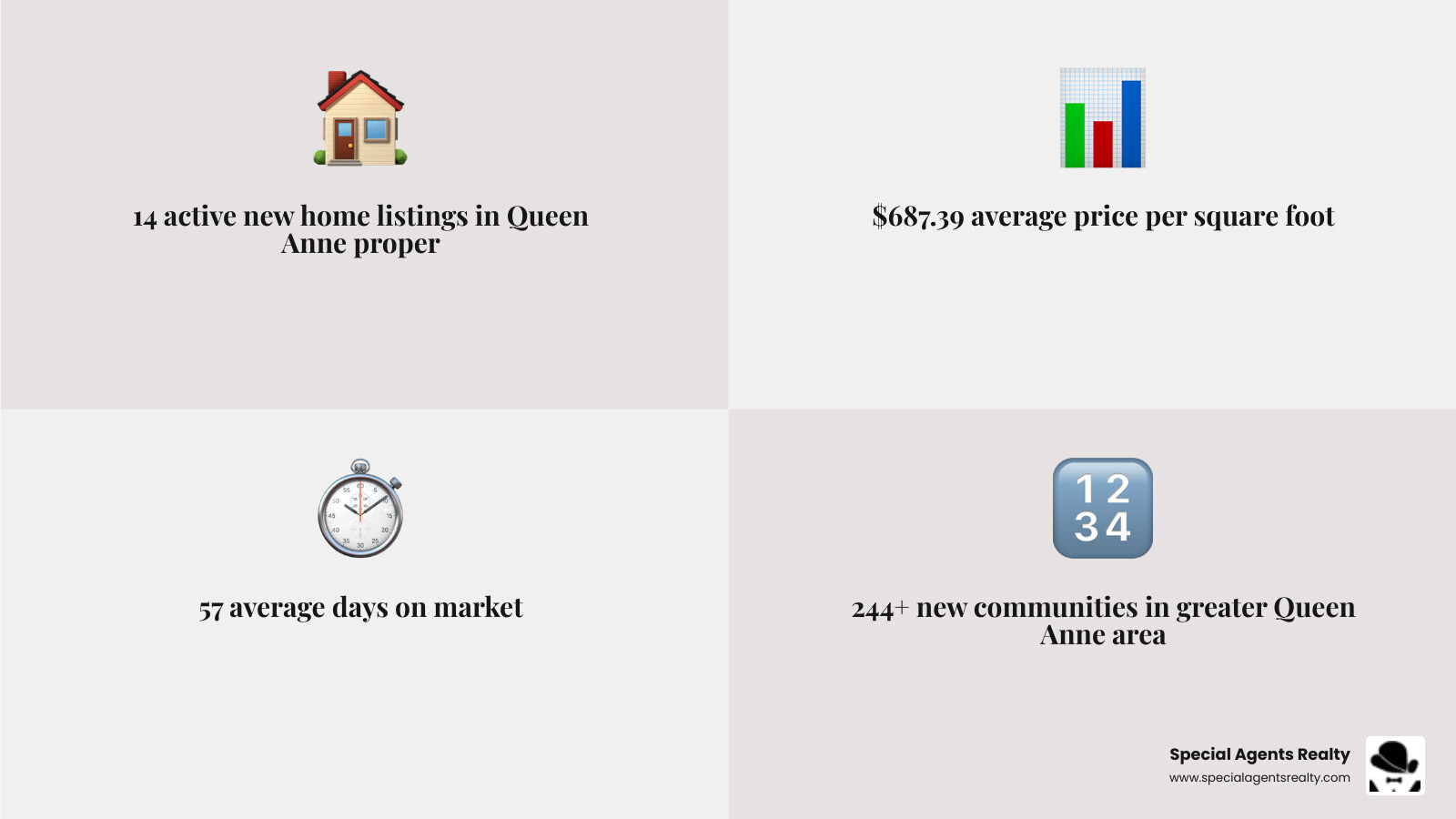 14 active new home listings in Queen Anne proper

$687.39 average price per square foot

57 average days on market

1 2
3 4

244+ new communities in greater Queen Anne area

Special Agents Realty
www.specialagentsrealty.com