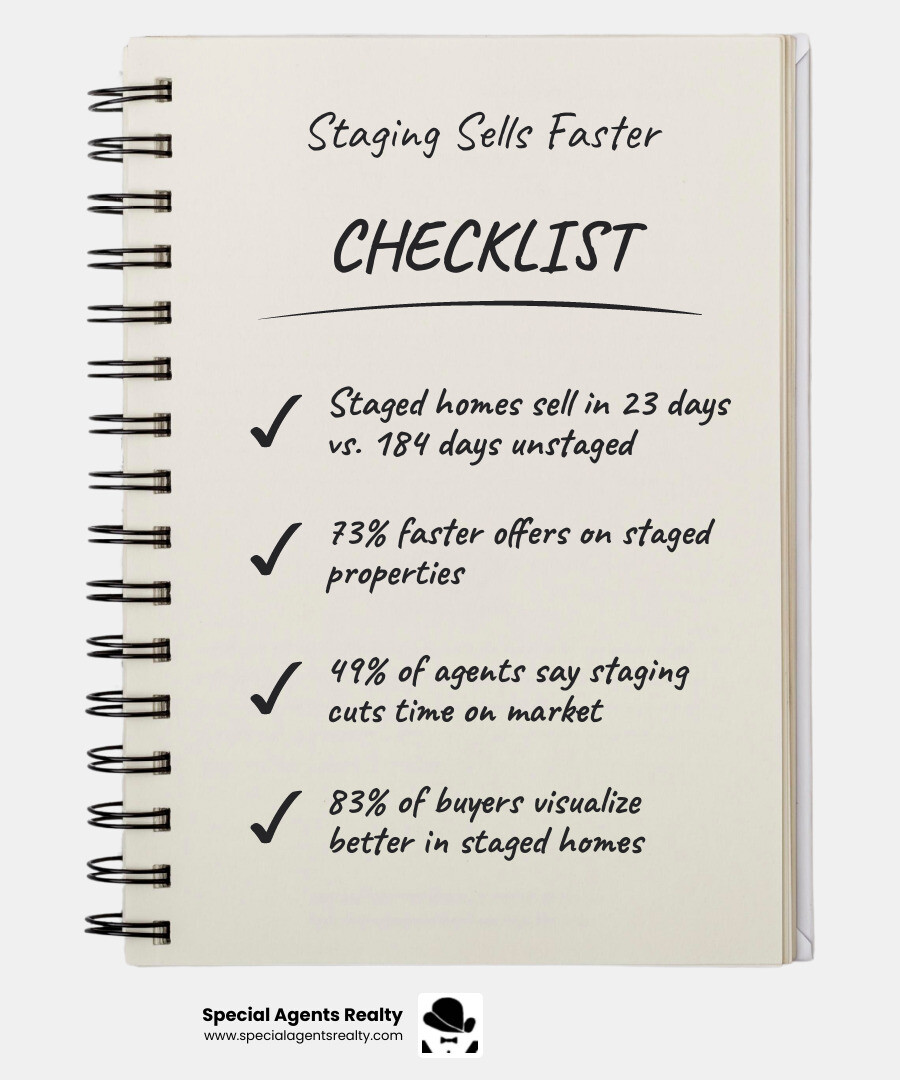 Staging Sells Faster

CHECKLIST

✓ Staged homes sell in 23 days vs. 184 days unstaged

✓ 73% faster offers on staged properties

✓ 49% of agents say staging cuts time on market

✓ 83% of buyers visualize better in staged homes

Special Agents Realty
www.specialagentsrealty.com