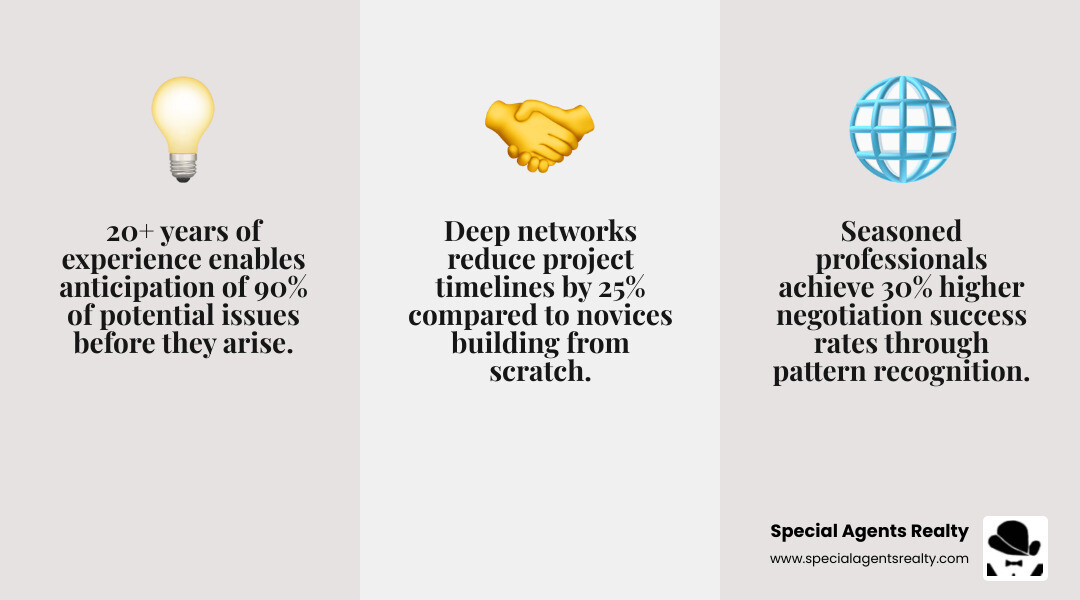 20+ years of experience enables anticipation of 90% of potential issues before they arise.

Deep networks reduce project timelines by 25% compared to novices building from scratch.

Seasoned professionals achieve 30% higher negotiation success rates through pattern recognition.

Special Agents Realty
www.specialagentsrealty.com