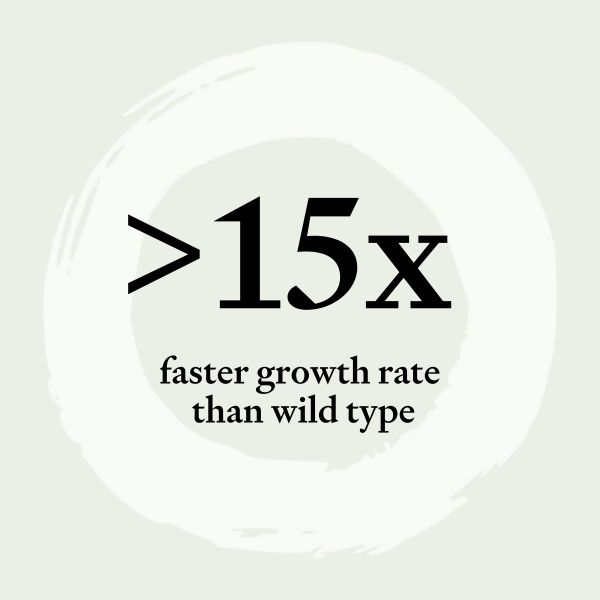 >15x

faster growth rate than wild type