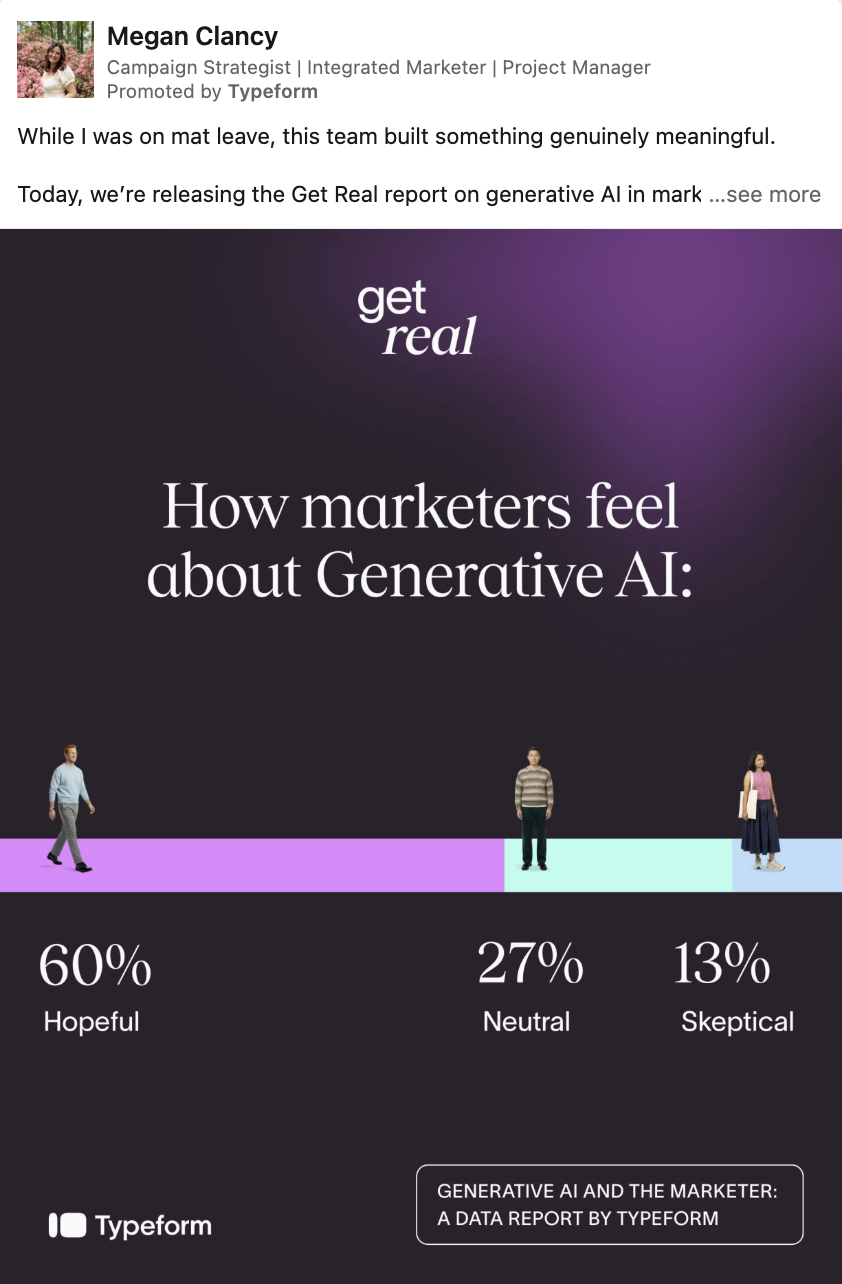 Megan Clancy
Campaign Strategist | Integrated Marketer | Project Manager
Promoted by Typeform

While I was on mat leave, this team built something genuinely meaningful.

Today, we're releasing the Get Real report on generative AI in mark ...see more

get real

How marketers feel about Generative AI:

60%
Hopeful

27%
Neutral

13%
Skeptical

Typeform

GENERATIVE AI AND THE MARKETER: A DATA REPORT BY TYPEFORM