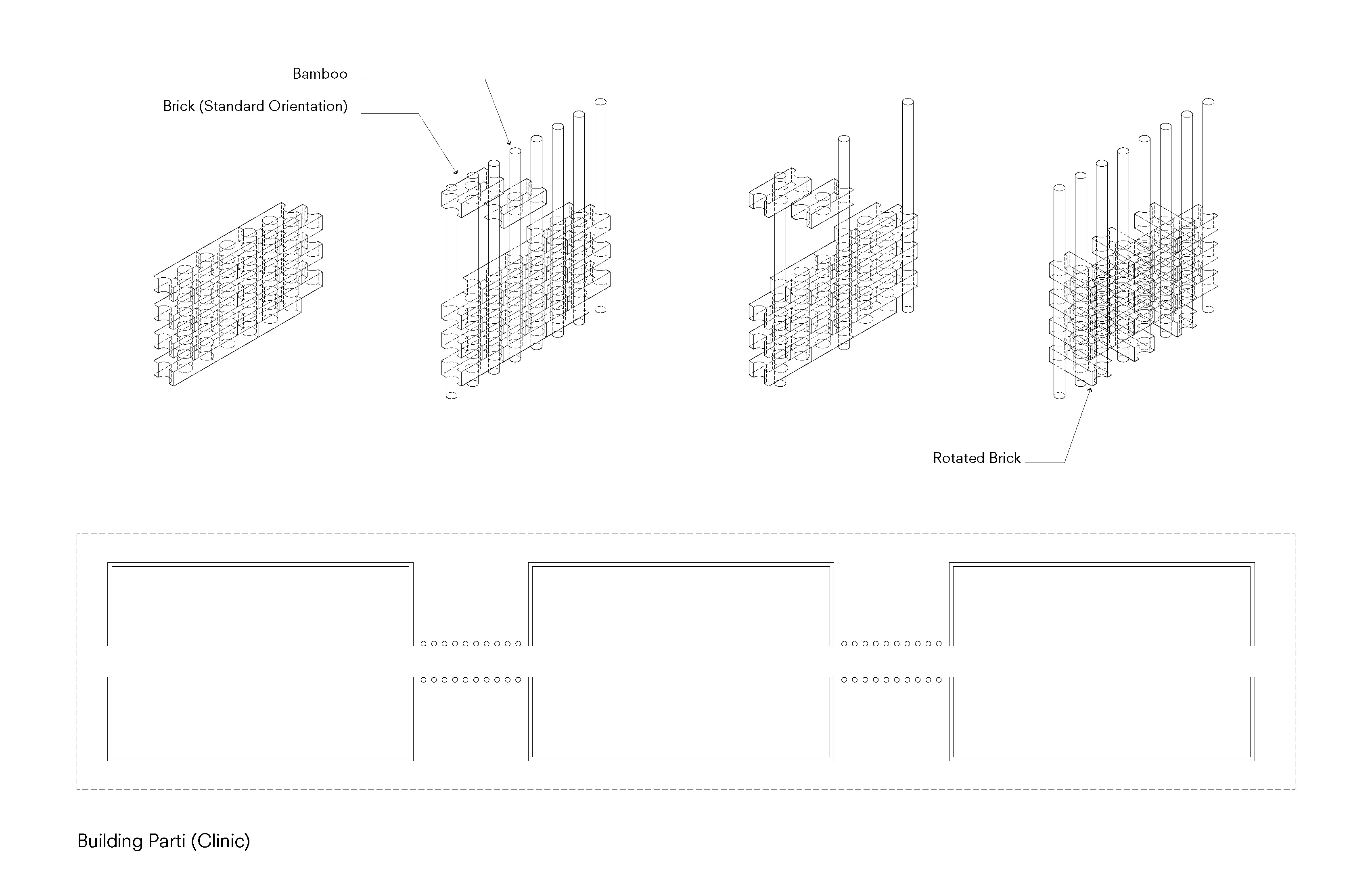 Bamboo

Brick (Standard Orientation)

Rotated Brick

Building Parti (Clinic)