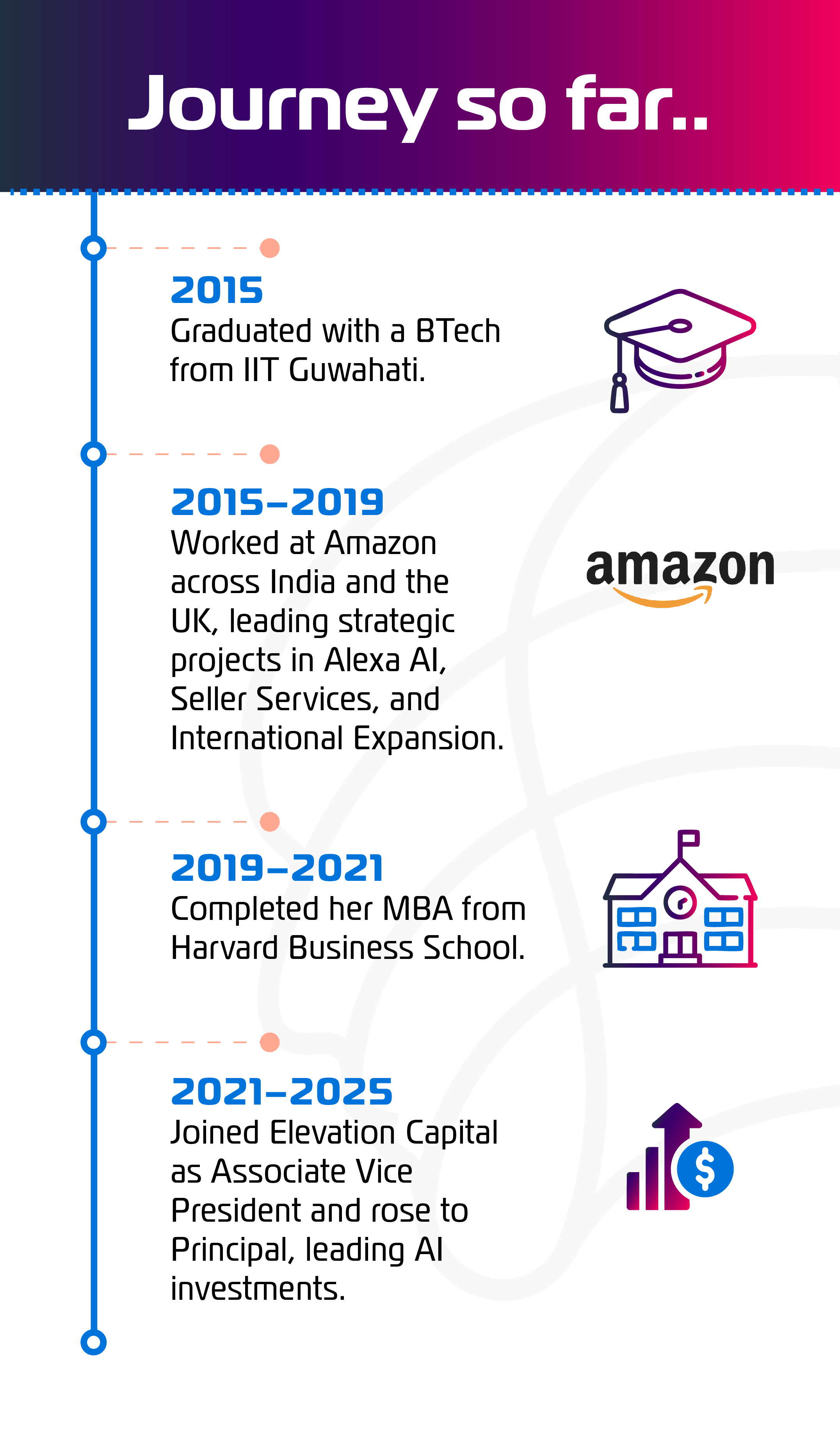 Journey so far..

2015
Graduated with a BTech from IIT Guwahati.

2015–2019
Worked at Amazon across India and the UK, leading strategic projects in Alexa AI, Seller Services, and International Expansion.

amazon

2019–2021
Completed her MBA from Harvard Business School.

2021–2025
Joined Elevation Capital as Associate Vice President and rose to Principal, leading AI investments.

$