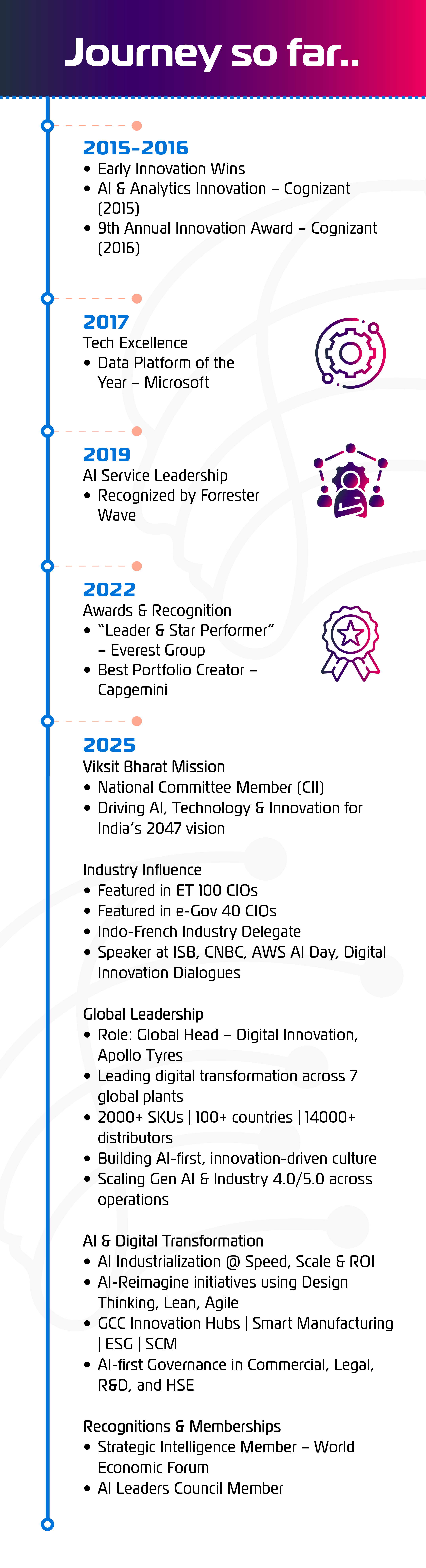 Journey so far..

2015-2016
• Early Innovation Wins
• AI & Analytics Innovation – Cognizant (2015)
• 9th Annual Innovation Award – Cognizant (2016)

2017
Tech Excellence
• Data Platform of the Year – Microsoft

2019
AI Service Leadership
• Recognized by Forrester Wave

2022
Awards & Recognition
• "Leader & Star Performer" – Everest Group
• Best Portfolio Creator – Capgemini

2025
Viksit Bharat Mission
• National Committee Member (CII)
• Driving AI, Technology & Innovation for India's 2047 vision

Industry Influence
• Featured in ET 100 CIOs
• Featured in e-Gov 40 CIOs
• Indo-French Industry Delegate
• Speaker at ISB, CNBC, AWS AI Day, Digital Innovation Dialogues

Global Leadership
• Role: Global Head – Digital Innovation, Apollo Tyres
• Leading digital transformation across 7 global plants
• 2000+ SKUs | 100+ countries | 14000+ distributors
• Building AI-first, innovation-driven culture
• Scaling Gen AI & Industry 4.0/5.0 across operations

AI & Digital Transformation
• AI Industrialization @ Speed, Scale & ROI
• AI-Reimagine initiatives using Design Thinking, Lean, Agile
• GCC Innovation Hubs | Smart Manufacturing | ESG | SCM
• AI-first Governance in Commercial, Legal, R&D, and HSE

Recognitions & Memberships
• Strategic Intelligence Member – World Economic Forum
• AI Leaders Council Member