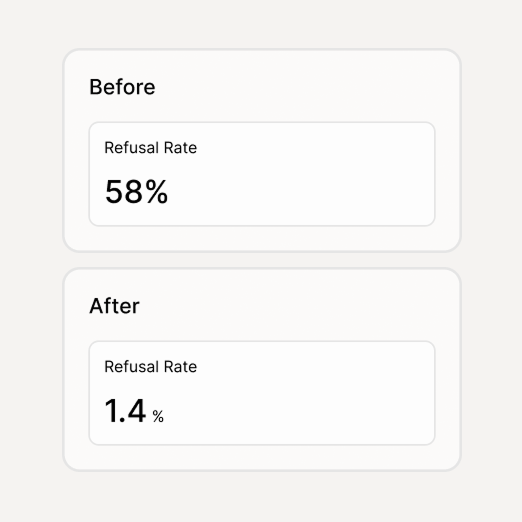 Before

Refusal Rate

58%

After

Refusal Rate

1.4 %