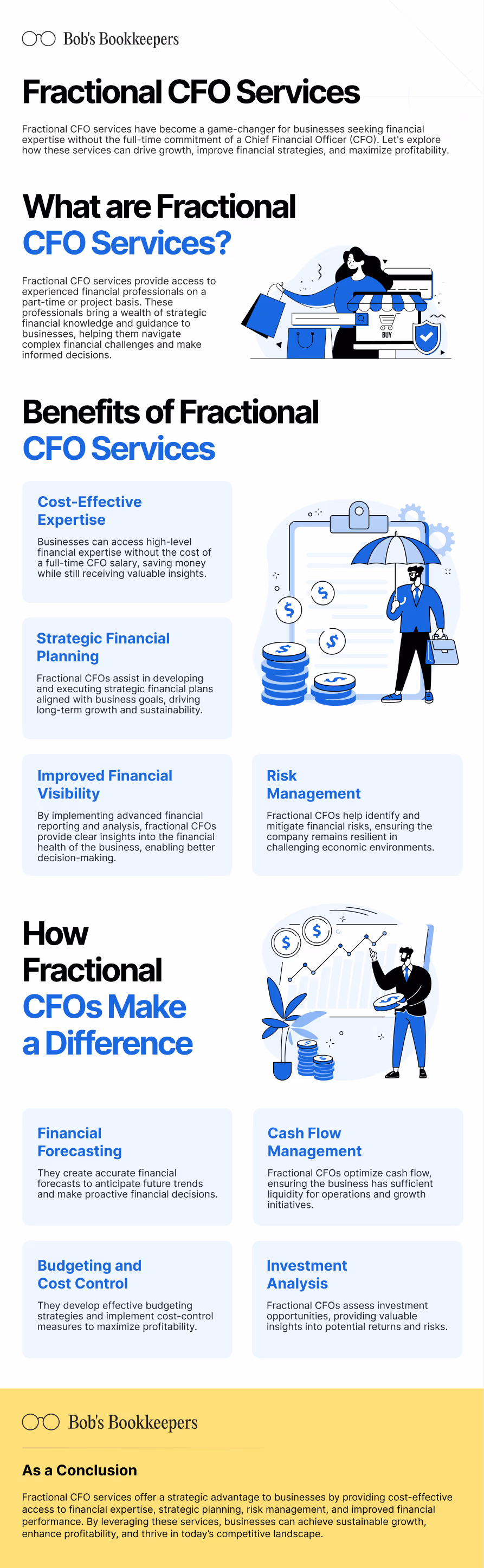 Bob's Bookkeepers

Fractional CFO Services

Fractional CFO services have become a game-changer for businesses seeking financial expertise without the full-time commitment of a Chief Financial Officer (CFO). Let's explore how these services can drive growth, improve financial strategies, and maximize profitability.

What are Fractional CFO Services?

Fractional CFO services provide access to experienced financial professionals on a part-time or project basis. These professionals bring a wealth of strategic financial knowledge and guidance to businesses, helping them navigate complex financial challenges and make informed decisions.

BUY

Benefits of Fractional CFO Services

Cost-Effective Expertise

Businesses can access high-level financial expertise without the cost of a full-time CFO salary, saving money while still receiving valuable insights.

Strategic Financial Planning

Fractional CFOs assist in developing and executing strategic financial plans aligned with business goals, driving long-term growth and sustainability.

Improved Financial Visibility

By implementing advanced financial reporting and analysis, fractional CFOs provide clear insights into the financial health of the business, enabling better decision-making.

Risk Management

Fractional CFOs help identify and mitigate financial risks, ensuring the company remains resilient in challenging economic environments.

How Fractional CFOs Make a Difference

Financial Forecasting

They create accurate financial forecasts to anticipate future trends and make proactive financial decisions.

Cash Flow Management

Fractional CFOs optimize cash flow, ensuring the business has sufficient liquidity for operations and growth initiatives.

Budgeting and Cost Control

They develop effective budgeting strategies and implement cost-control measures to maximize profitability.

Investment Analysis

Fractional CFOs assess investment opportunities, providing valuable insights into potential returns and risks.

Bob's Bookkeepers

As a Conclusion

Fractional CFO services offer a strategic advantage to businesses by providing cost-effective access to financial expertise, strategic planning, risk management, and improved financial performance. By leveraging these services, businesses can achieve sustainable growth, enhance profitability, and thrive in today's competitive landscape.