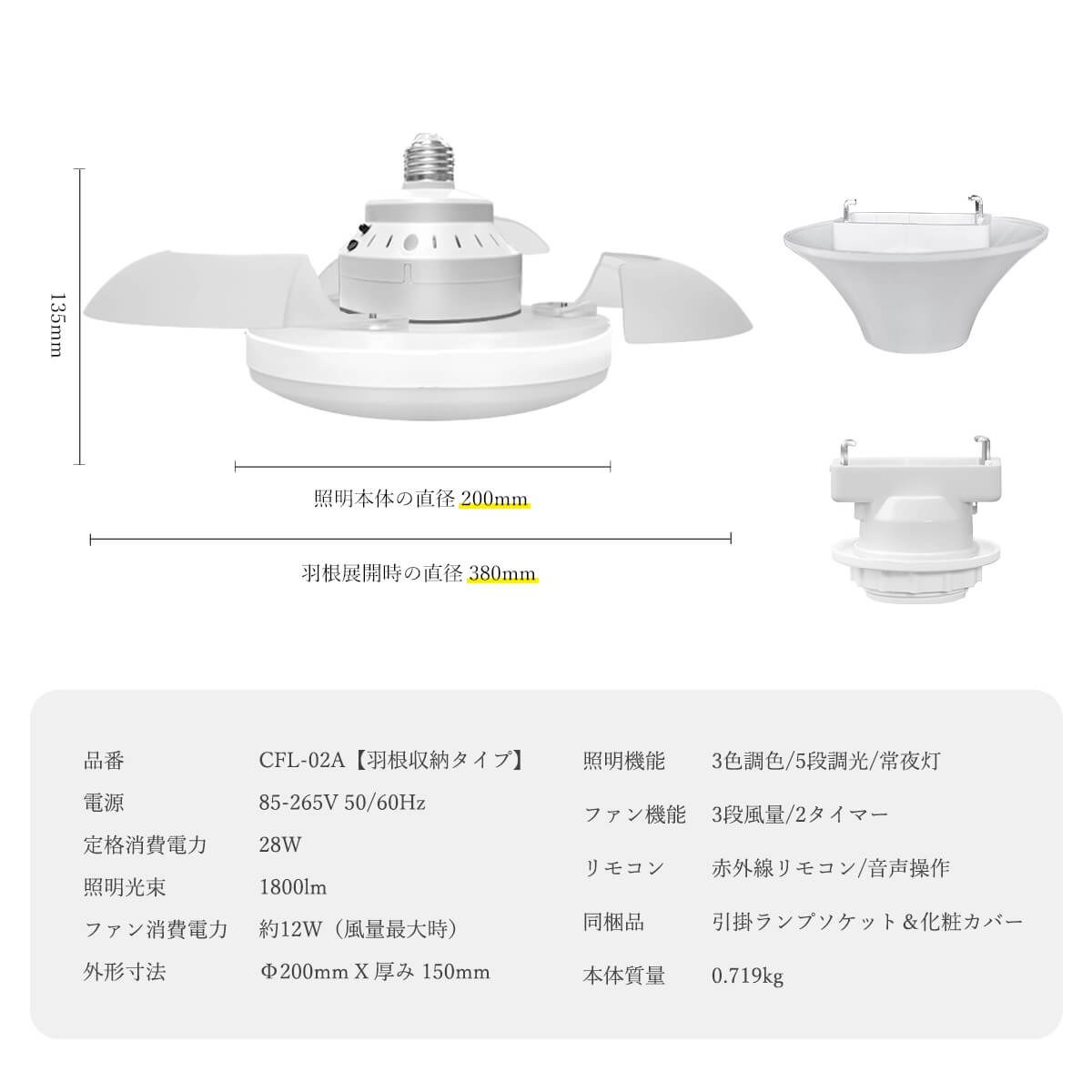 135mm

照明本体の直径 200mm

羽根展開時の直径 380mm

| 品番 | CFL-02A【羽根収納タイプ】 |
|---|---|
| 電源 | 85-265V 50/60Hz |
| 定格消費電力 | 28W |
| 照明光束 | 1800lm |
| ファン消費電力 | 約12W（風量最大時） |
| 外形寸法 | Φ200mm X 厚み 150mm |

| 照明機能 | 3色調色/5段調光/常夜灯 |
|---|---|
| ファン機能 | 3段風量/2タイマー |
| リモコン | 赤外線リモコン/音声操作 |
| 同梱品 | 引掛ランプソケット＆化粧カバー |
| 本体質量 | 0.719kg |