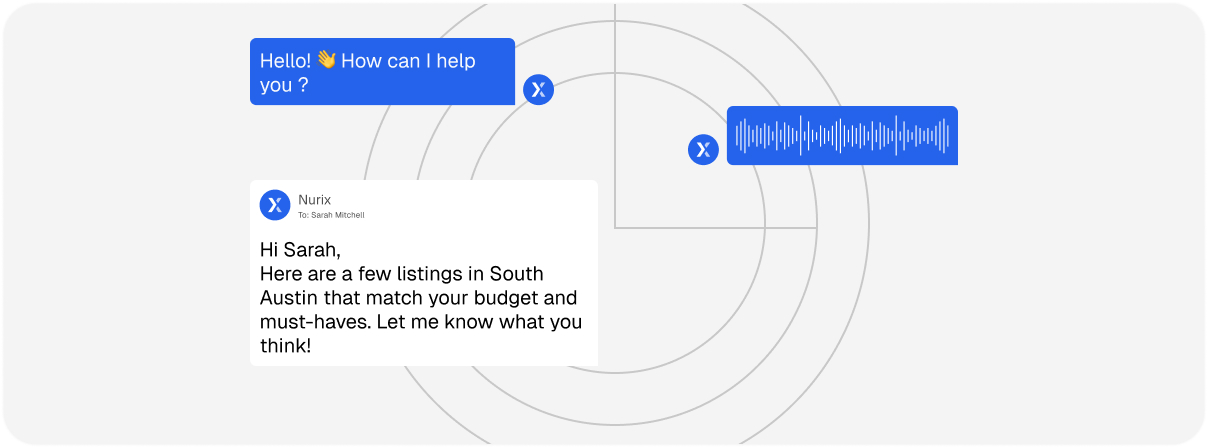 Hello! 👋 How can I help you ?

Nurix
To: Sarah Mitchell

Hi Sarah,
Here are a few listings in South Austin that match your budget and must-haves. Let me know what you think!