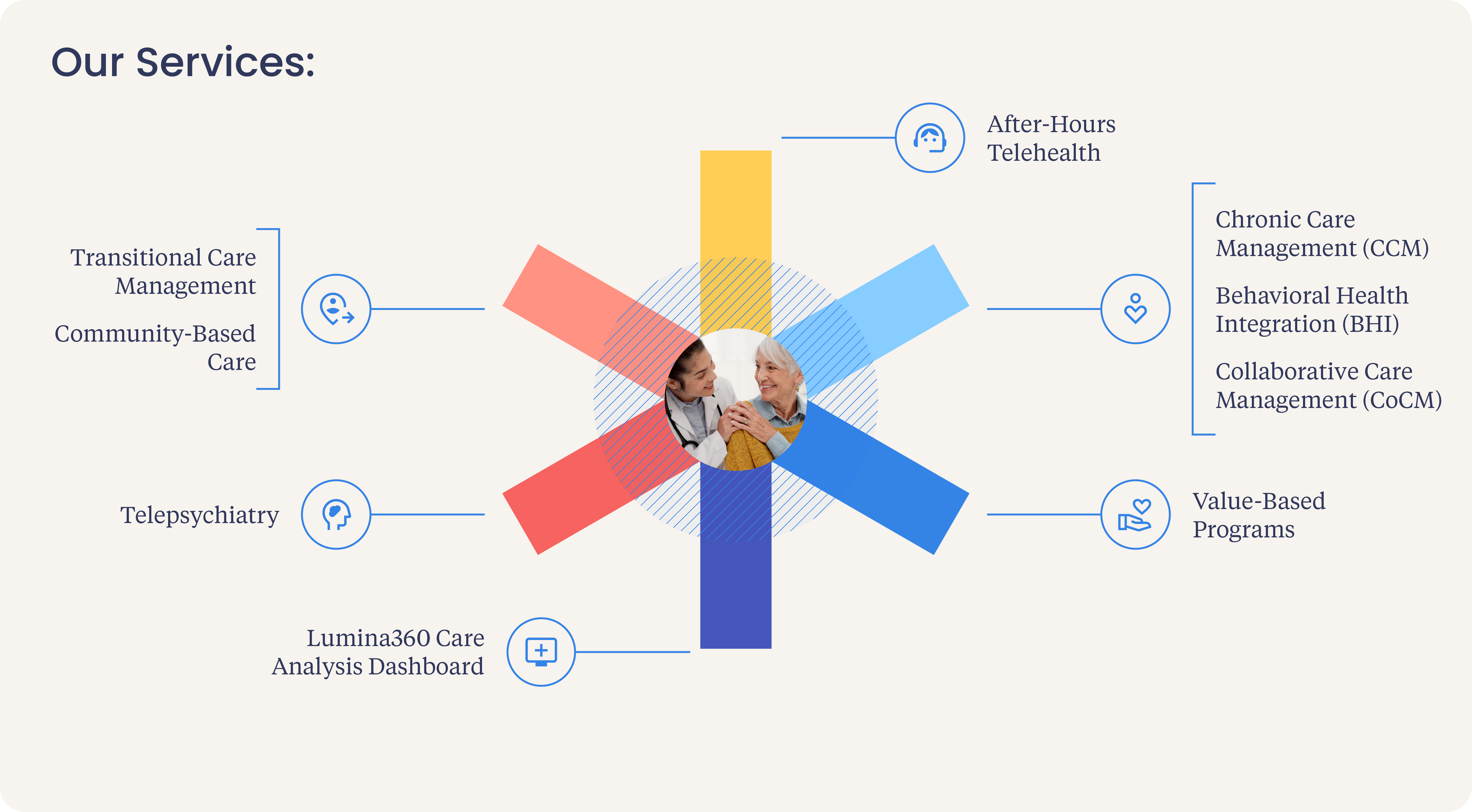 Our Services:

After-Hours Telehealth

Transitional Care Management

Community-Based Care

Chronic Care Management (CCM)

Behavioral Health Integration (BHI)

Collaborative Care Management (CoCM)

Telepsychiatry

Value-Based Programs

Lumina360 Care Analysis Dashboard