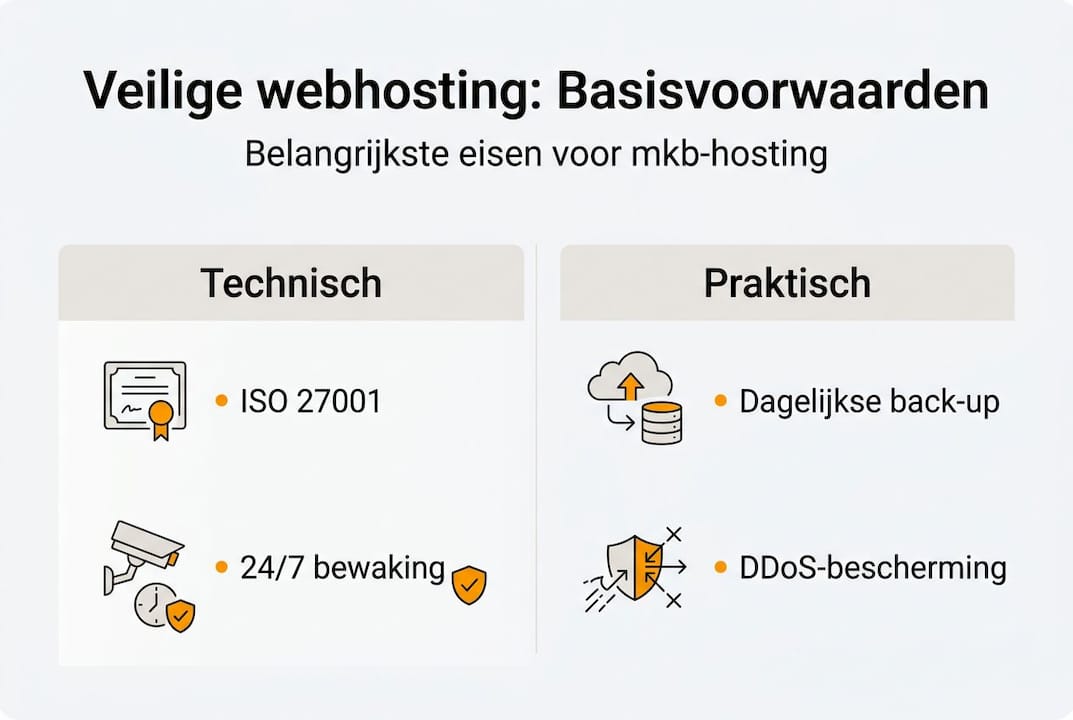 Veilige webhosting: Basisvoorwaarden

Belangrijkste eisen voor mkb-hosting

Technisch

• ISO 27001

• 24/7 bewaking

Praktisch

• Dagelijkse back-up

• DDoS-bescherming